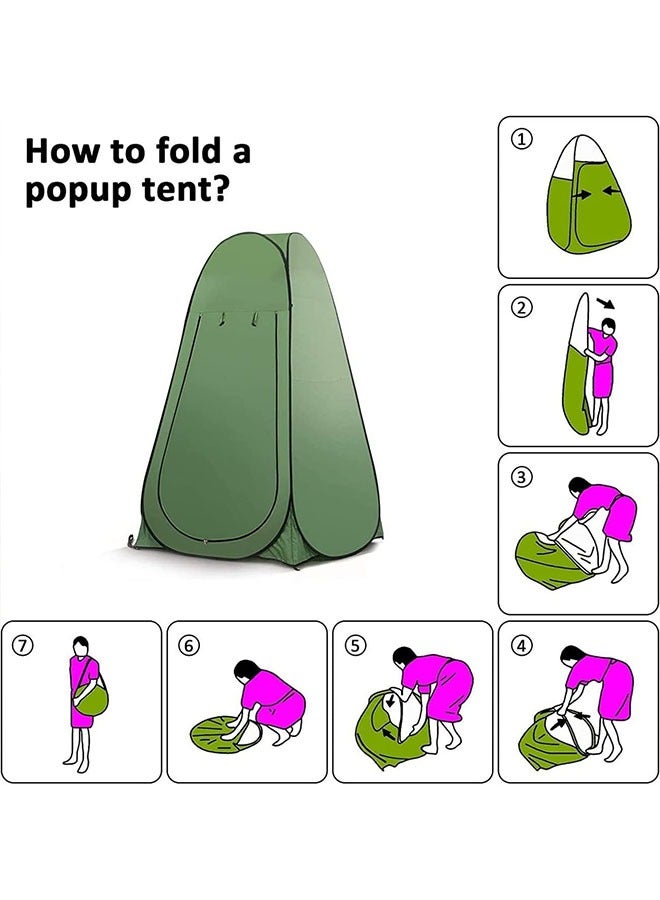 How to fold a popup tent?

①

②

③

⑦

⑥

⑤

④