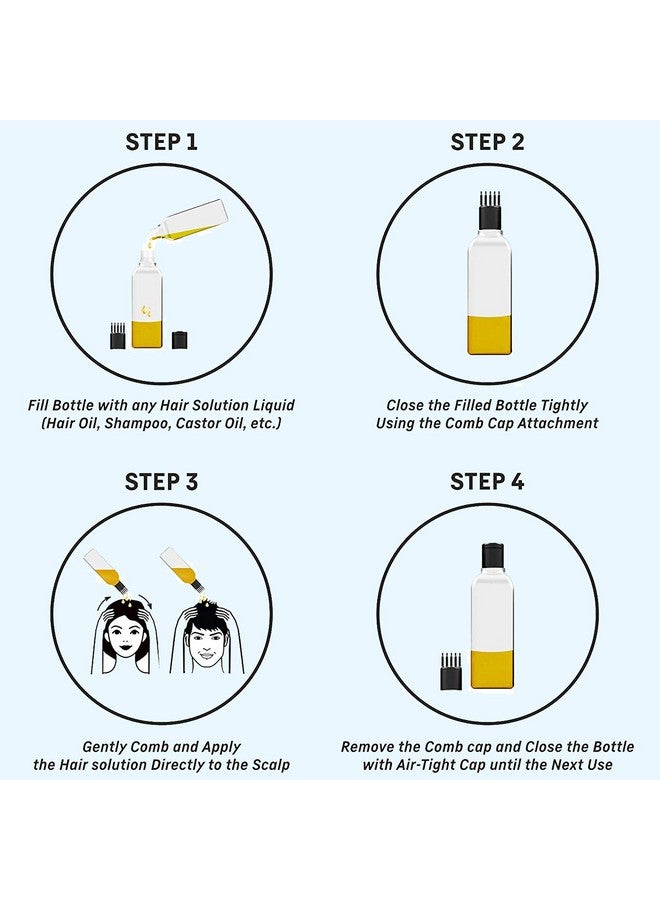 STEP 1

Fill Bottle with any Hair Solution Liquid (Hair Oil, Shampoo, Castor Oil, etc.)

STEP 2

Close the Filled Bottle Tightly Using the Comb Cap Attachment

STEP 3

Gently Comb and Apply the Hair solution Directly to the Scalp

STEP 4

Remove the Comb cap and Close the Bottle with Air-Tight Cap until the Next Use