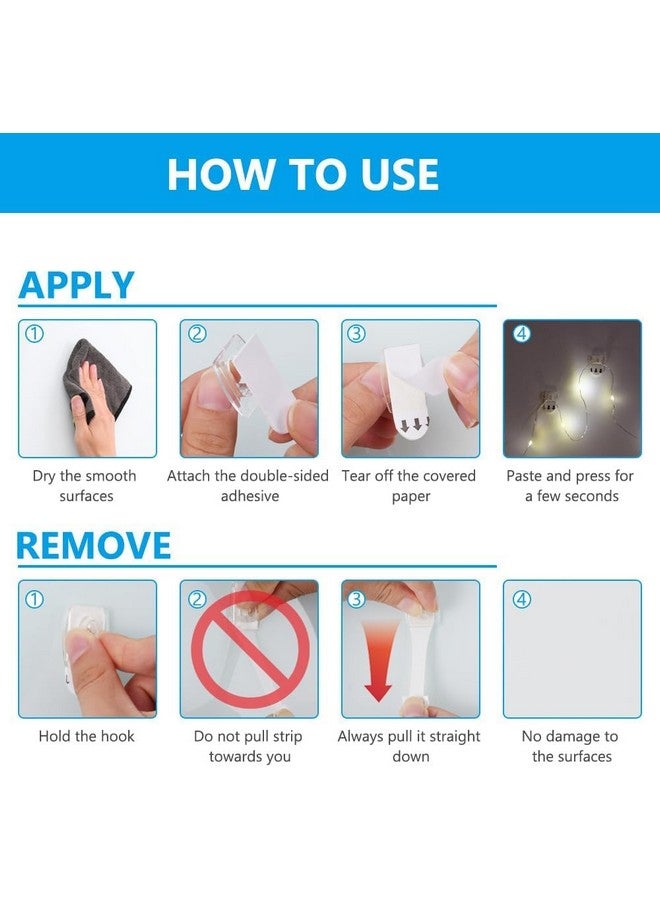 HOW TO USE

APPLY

①
Dry the smooth surfaces

②
Attach the double-sided adhesive

③
Tear off the covered paper

④
Paste and press for a few seconds

REMOVE

①
Hold the hook

②
Do not pull strip towards you

③
Always pull it straight down

④
No damage to the surfaces