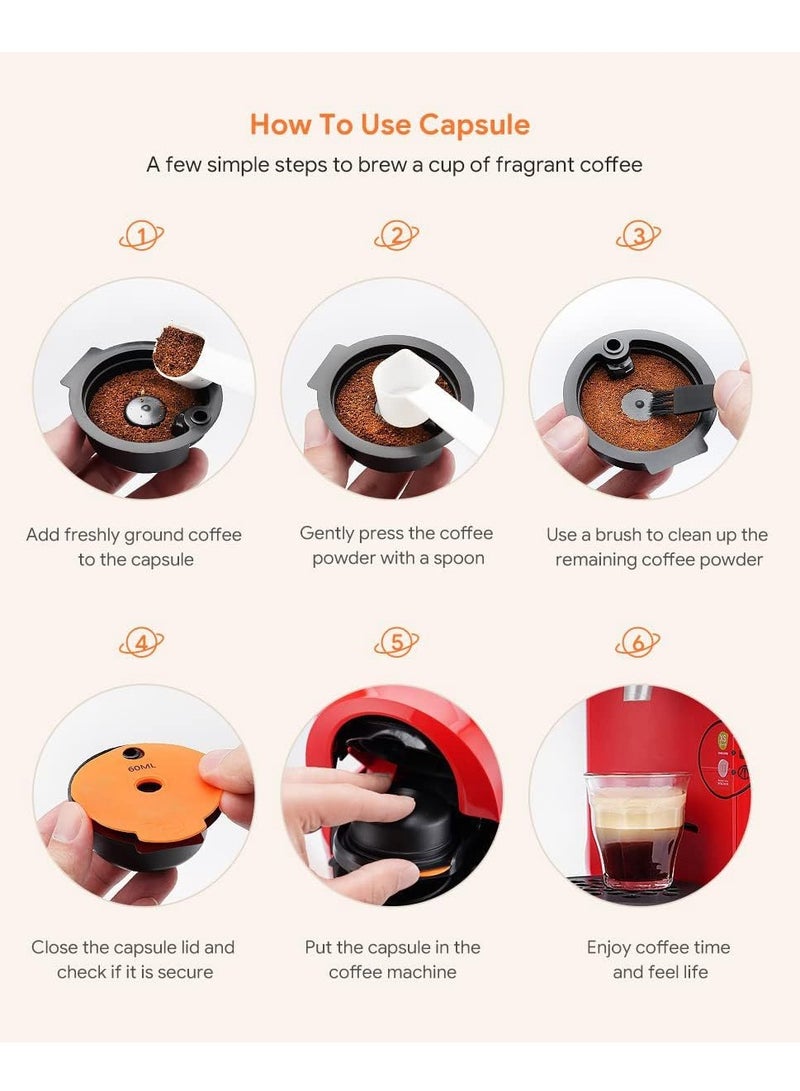 How To Use Capsule

A few simple steps to brew a cup of fragrant coffee

1

Add freshly ground coffee to the capsule

2

Gently press the coffee powder with a spoon

3

Use a brush to clean up the remaining coffee powder

4

60ML

Close the capsule lid and check if it is secure

5

Put the capsule in the coffee machine

6

Enjoy coffee time and feel life