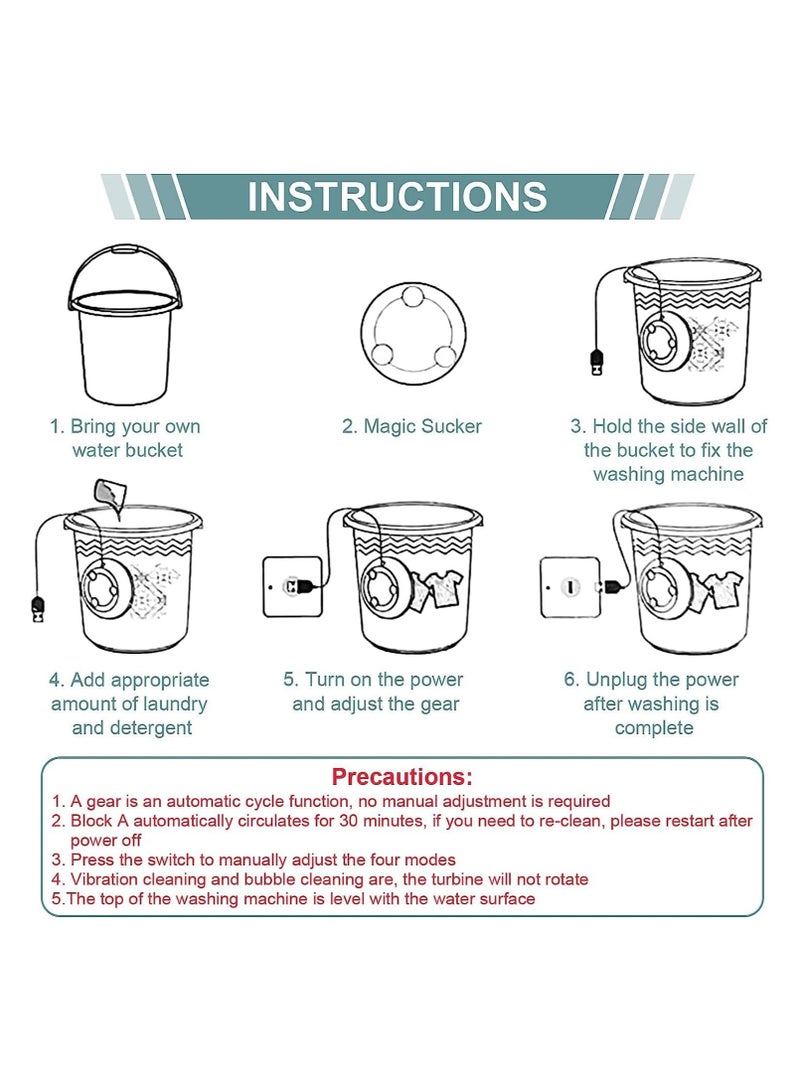 INSTRUCTIONS

1. Bring your own water bucket

2. Magic Sucker

3. Hold the side wall of the bucket to fix the washing machine

4. Add appropriate amount of laundry and detergent

5. Turn on the power and adjust the gear

6. Unplug the power after washing is complete

Precautions:
1. A gear is an automatic cycle function, no manual adjustment is required
2. Block A automatically circulates for 30 minutes, if you need to re-clean, please restart after power off
3. Press the switch to manually adjust the four modes
4. Vibration cleaning and bubble cleaning are, the turbine will not rotate
5.The top of the washing machine is level with the water surface