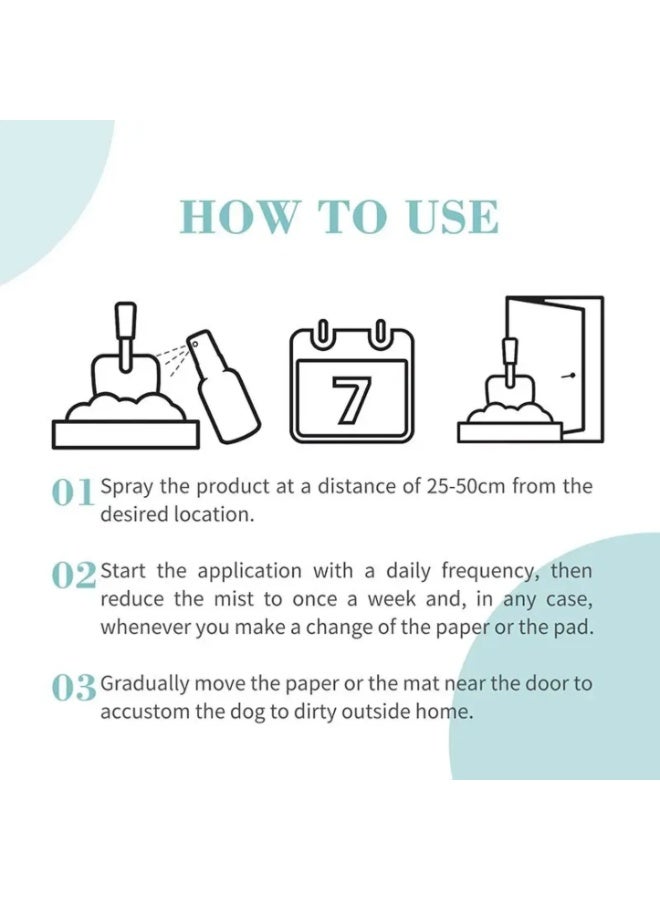 HOW TO USE

7

01 Spray the product at a distance of 25-50cm from the desired location.

02 Start the application with a daily frequency, then reduce the mist to once a week and, in any case, whenever you make a change of the paper or the pad.

03 Gradually move the paper or the mat near the door to accustom the dog to dirty outside home.