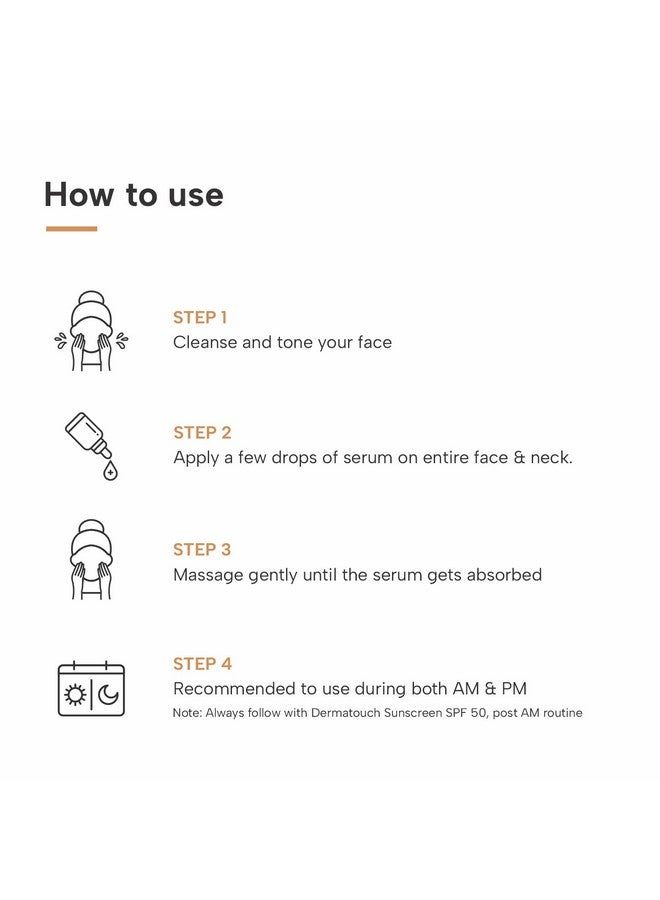 How to use

STEP 1
Cleanse and tone your face

STEP 2
Apply a few drops of serum on entire face & neck.

STEP 3
Massage gently until the serum gets absorbed

STEP 4
Recommended to use during both AM & PM
Note: Always follow with Dermatouch Sunscreen SPF 50, post AM routine