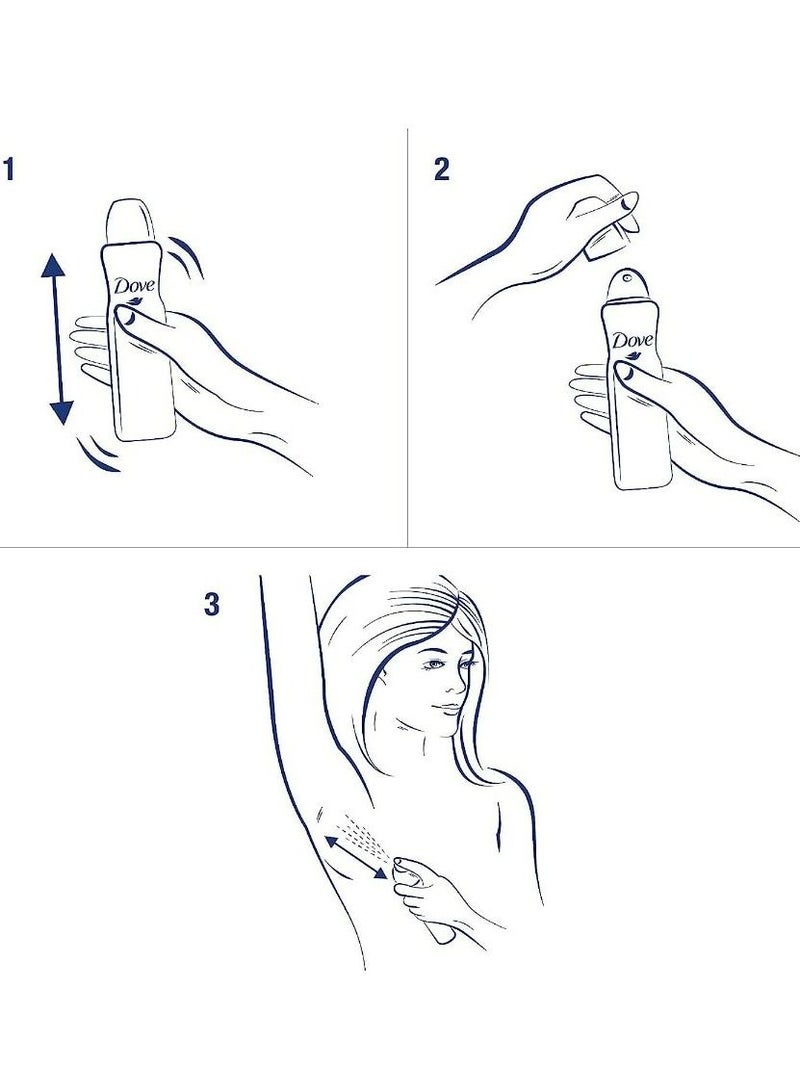 1

Dove

2

Dove

3