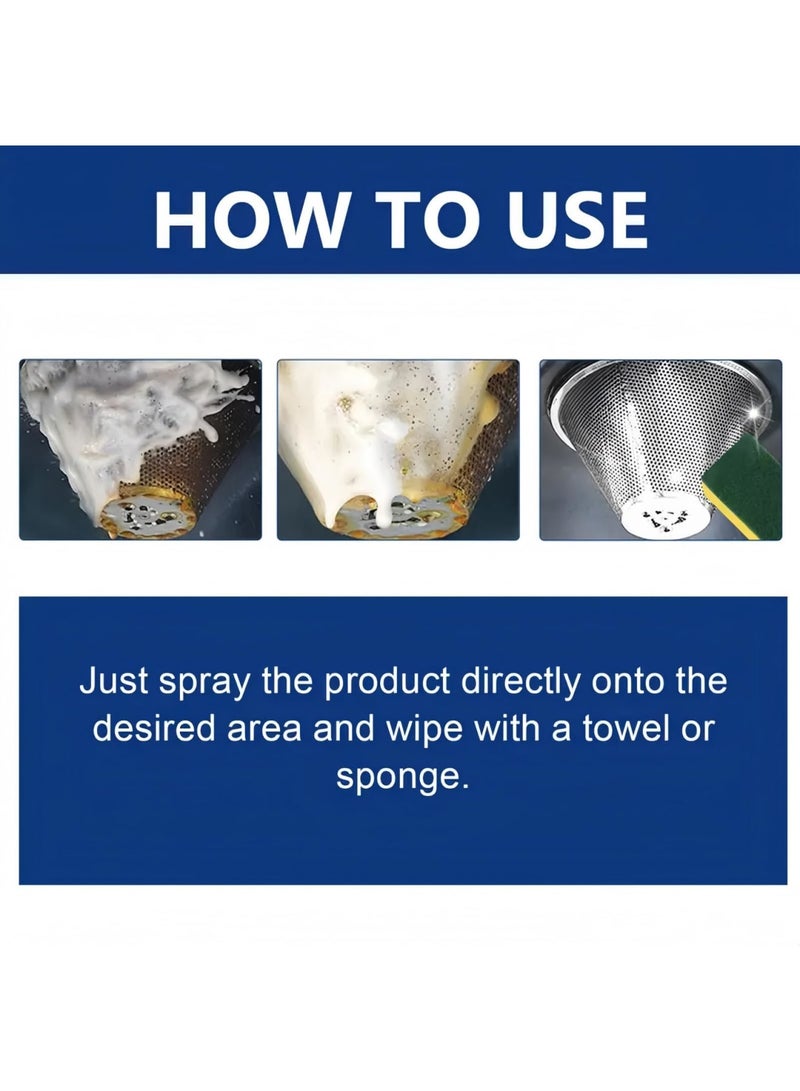 HOW TO USE

Just spray the product directly onto the desired area and wipe with a towel or sponge.