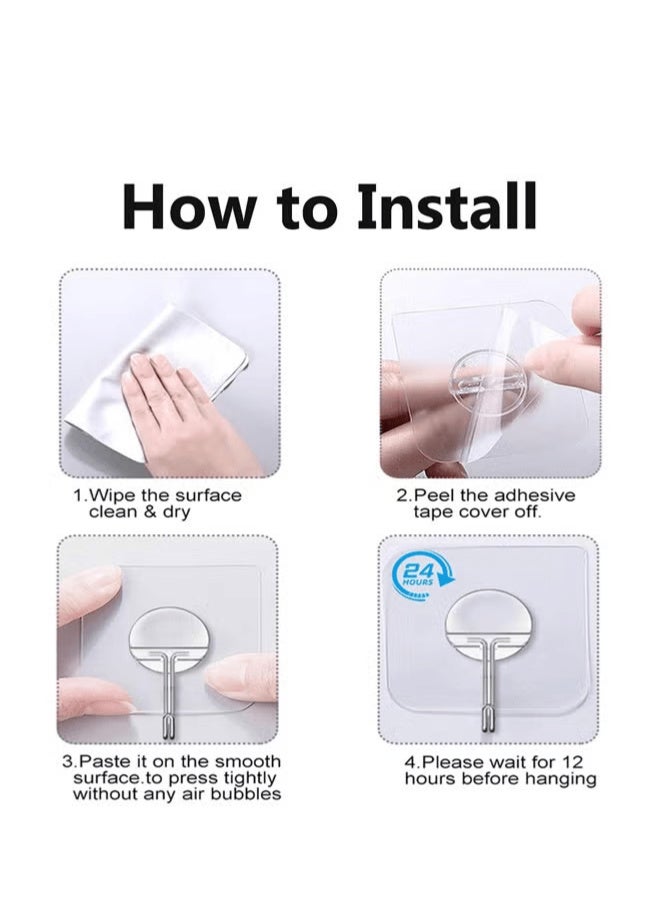 How to Install

1.Wipe the surface clean & dry

2.Peel the adhesive tape cover off.

24 HOURS

3.Paste it on the smooth surface.to press tightly without any air bubbles

4.Please wait for 12 hours before hanging