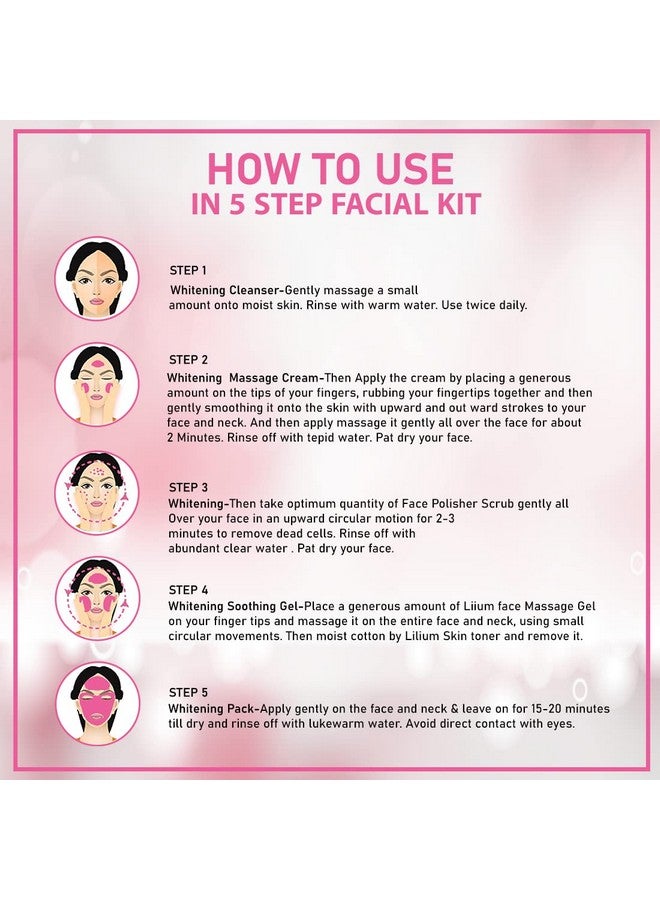 HOW TO USE
IN 5 STEP FACIAL KIT

STEP 1
Whitening Cleanser-Gently massage a small amount onto moist skin. Rinse with warm water. Use twice daily.

STEP 2
Whitening Massage Cream-Then Apply the cream by placing a generous amount on the tips of your fingers, rubbing your fingertips together and then gently smoothing it onto the skin with upward and out ward strokes to your face and neck. And then apply massage it gently all over the face for about 2 Minutes. Rinse off with tepid water. Pat dry your face.

STEP 3
Whitening-Then take optimum quantity of Face Polisher Scrub gently all Over your face in an upward circular motion for 2-3 minutes to remove dead cells. Rinse off with abundant clear water . Pat dry your face.

STEP 4
Whitening Soothing Gel-Place a generous amount of Liium face Massage Gel on your finger tips and massage it on the entire face and neck, using small circular movements. Then moist cotton by Lilium Skin toner and remove it.

STEP 5
Whitening Pack-Apply gently on the face and neck & leave on for 15-20 minutes till dry and rinse off with lukewarm water. Avoid direct contact with eyes.