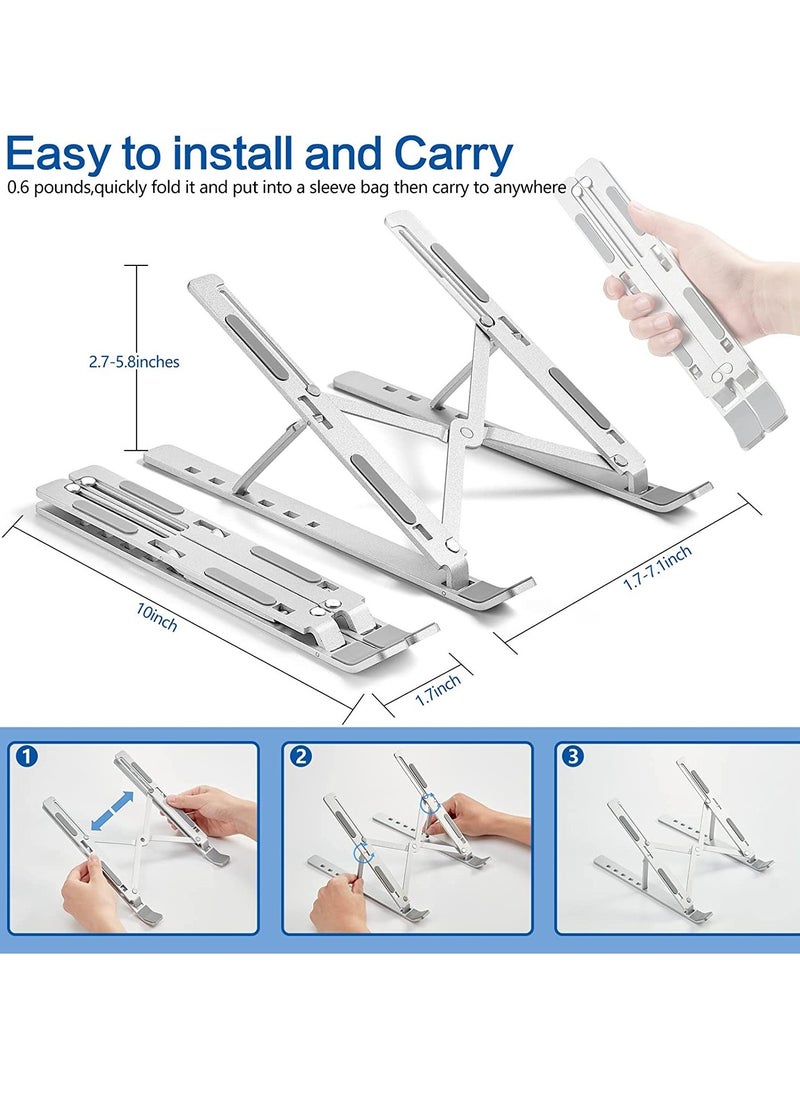 Easy to install and Carry

0.6 pounds,quickly fold it and put into a sleeve bag then carry to anywhere

2.7-5.8inches

10inch

1.7inch

1.7-7.1inch

1

2

3