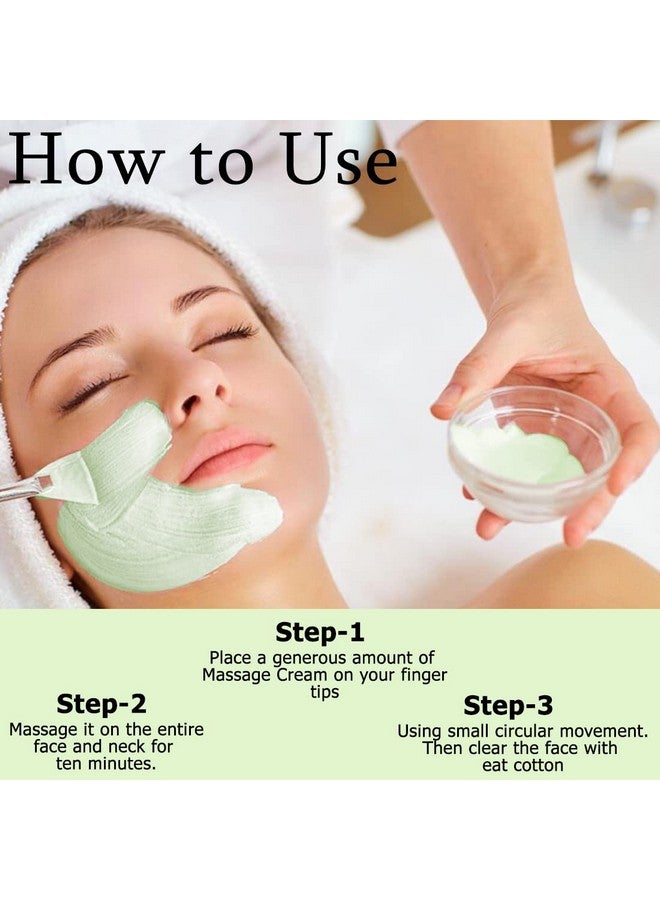 How to Use

Step-1
Place a generous amount of Massage Cream on your finger tips

Step-2
Massage it on the entire face and neck for ten minutes.

Step-3
Using small circular movement. Then clear the face with eat cotton