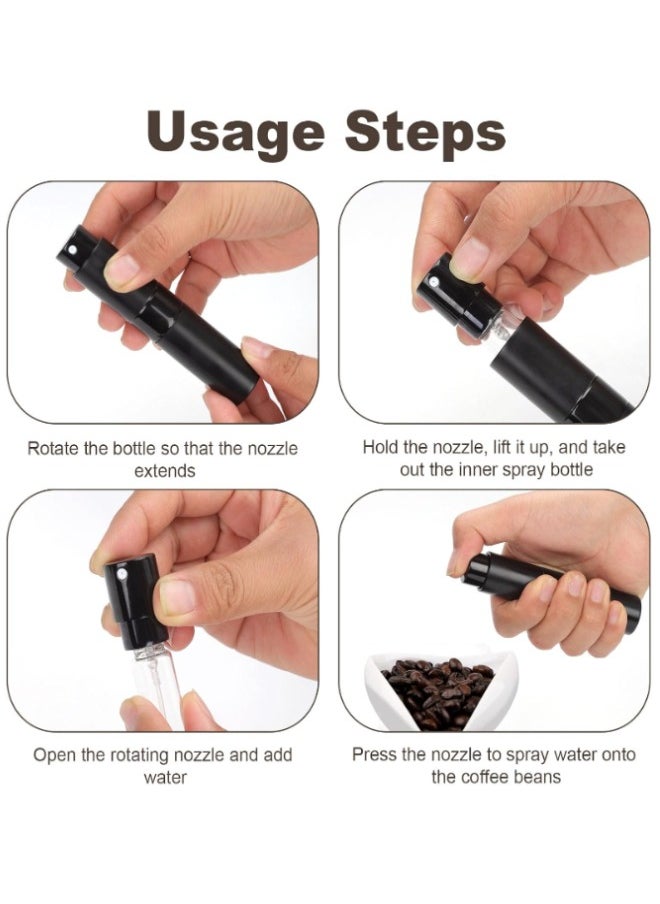 Usage Steps

Rotate the bottle so that the nozzle extends

Hold the nozzle, lift it up, and take out the inner spray bottle

Open the rotating nozzle and add water

Press the nozzle to spray water onto the coffee beans