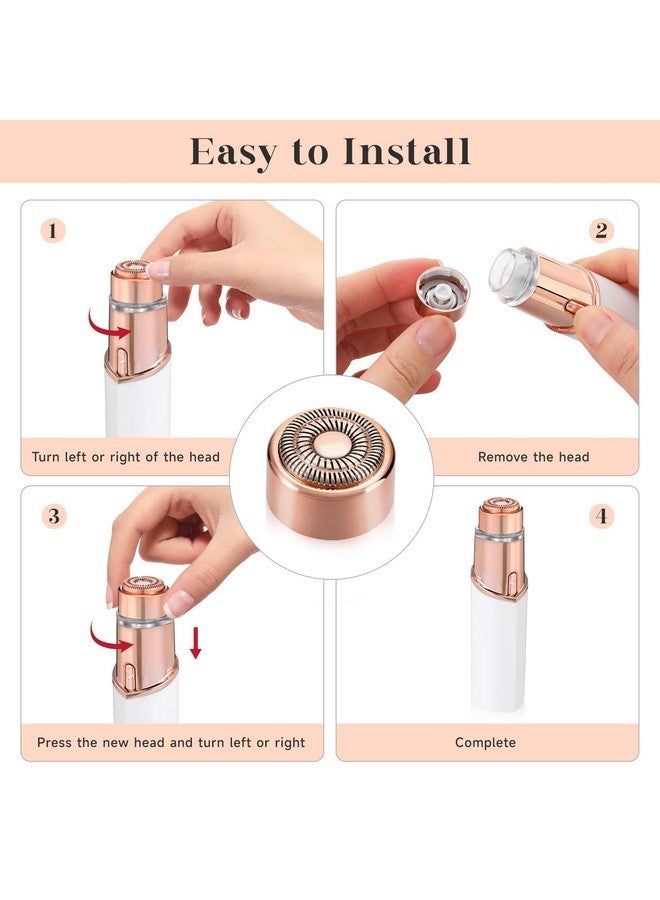 Easy to Install

1

Turn left or right of the head

2

Remove the head

3

Press the new head and turn left or right

4

Complete