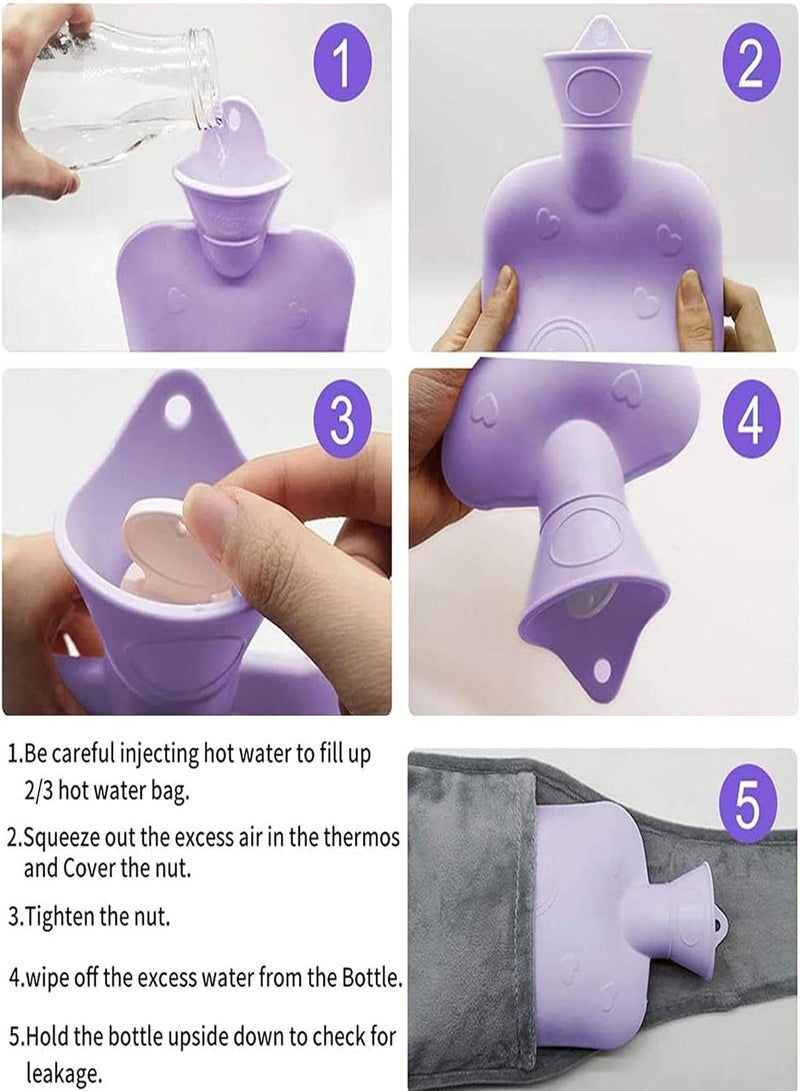 1

2

3

4

1.Be careful injecting hot water to fill up 2/3 hot water bag.

2.Squeeze out the excess air in the thermos and Cover the nut.

3.Tighten the nut.

4.wipe off the excess water from the Bottle.

5.Hold the bottle upside down to check for leakage.

5