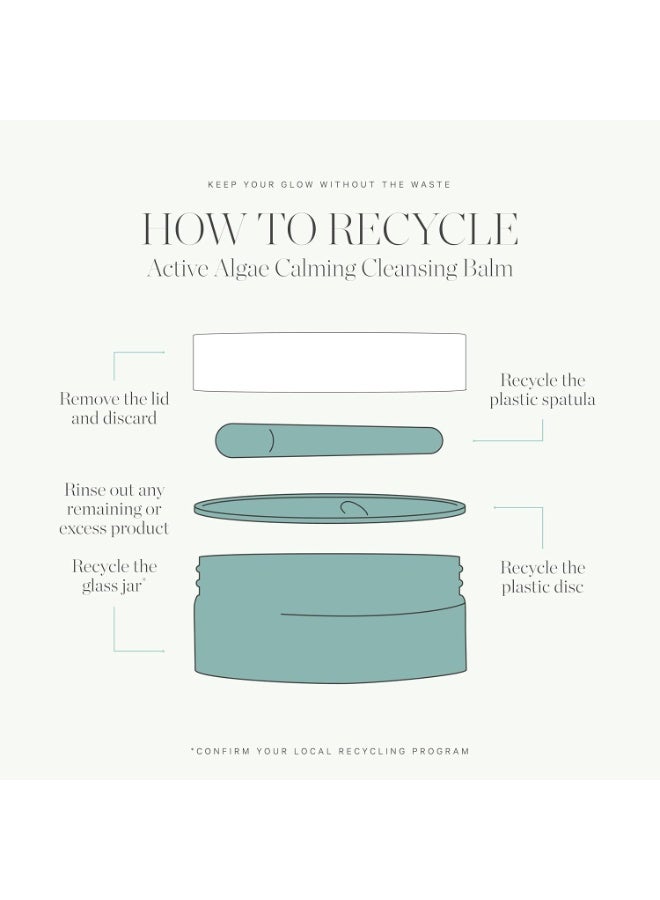 KEEP YOUR GLOW WITHOUT THE WASTE

HOW TO RECYCLE

Active Algae Calming Cleansing Balm

Remove the lid and discard

Recycle the plastic spatula

Rinse out any remaining or excess product

Recycle the glass jar*

Recycle the plastic disc

*CONFIRM YOUR LOCAL RECYCLING PROGRAM