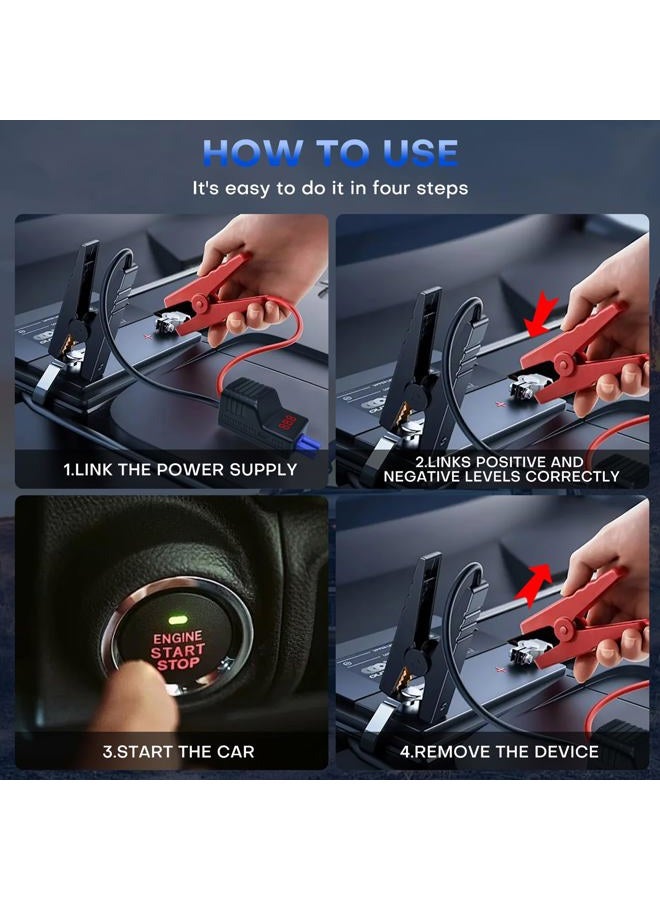 HOW TO USE

It's easy to do it in four steps

1.LINK THE POWER SUPPLY

2.LINKS POSITIVE AND NEGATIVE LEVELS CORRECTLY

ENGINE START STOP

3.START THE CAR

4.REMOVE THE DEVICE