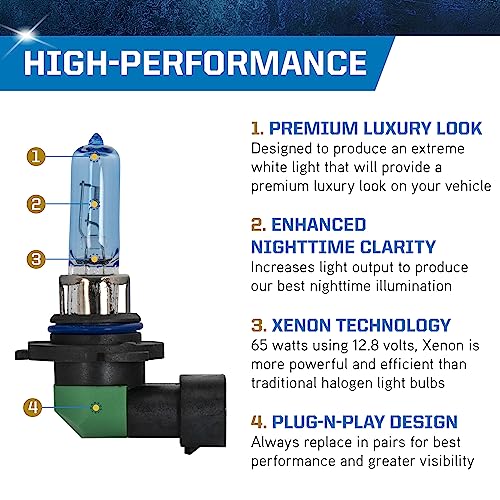 HIGH-PERFORMANCE

1
2
3
4

1. PREMIUM LUXURY LOOK
Designed to produce an extreme white light that will provide a premium luxury look on your vehicle

2. ENHANCED NIGHTTIME CLARITY
Increases light output to produce our best nighttime illumination

3. XENON TECHNOLOGY
65 watts using 12.8 volts, Xenon is more powerful and efficient than traditional halogen light bulbs

4. PLUG-N-PLAY DESIGN
Always replace in pairs for best performance and greater visibility