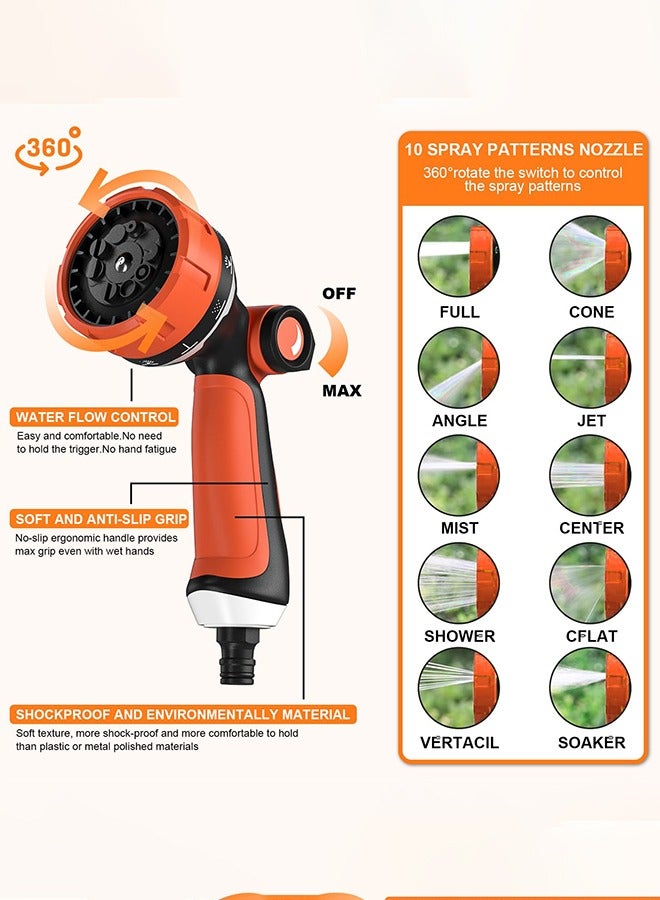 360°

OFF

MAX

WATER FLOW CONTROL
Easy and comfortable.No need to hold the trigger.No hand fatigue

SOFT AND ANTI-SLIP GRIP
No-slip ergonomic handle provides max grip even with wet hands

SHOCKPROOF AND ENVIRONMENTALLY MATERIAL
Soft texture, more shock-proof and more comfortable to hold than plastic or metal polished materials

10 SPRAY PATTERNS NOZZLE
360°rotate the switch to control the spray patterns

FULL
CONE
ANGLE
JET
MIST
CENTER
SHOWER
CFLAT
VERTACIL
SOAKER