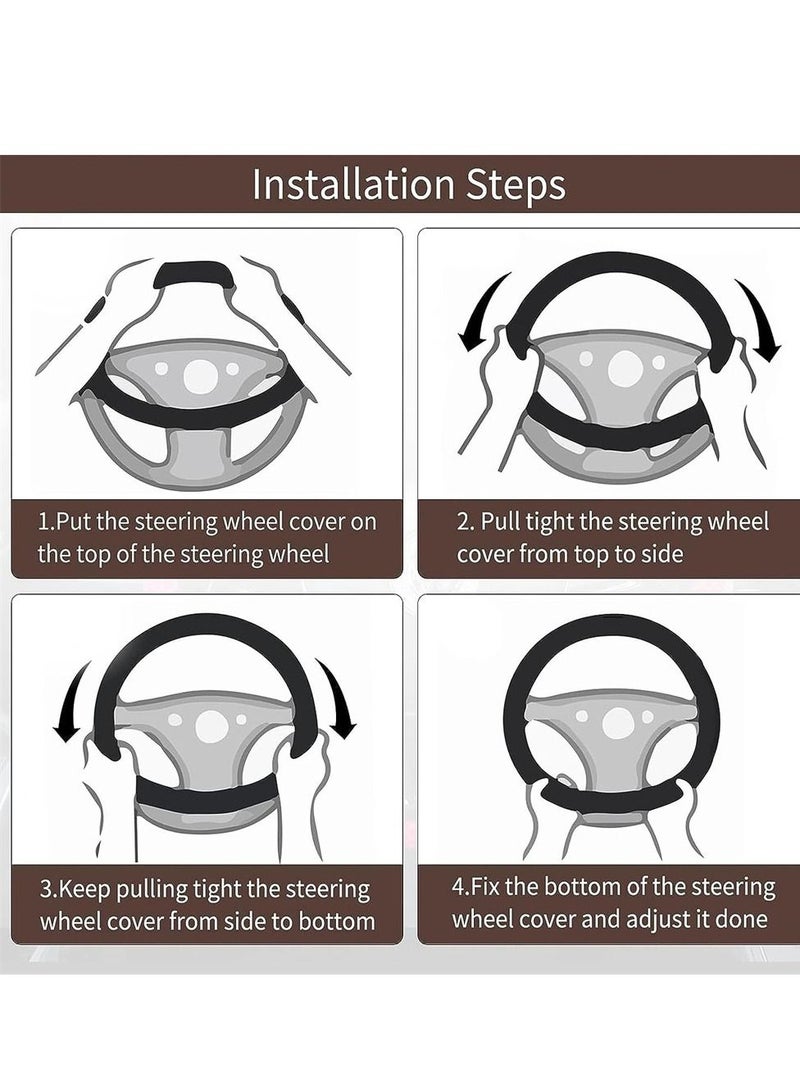 Installation Steps

1.Put the steering wheel cover on the top of the steering wheel

2. Pull tight the steering wheel cover from top to side

3.Keep pulling tight the steering wheel cover from side to bottom

4.Fix the bottom of the steering wheel cover and adjust it done