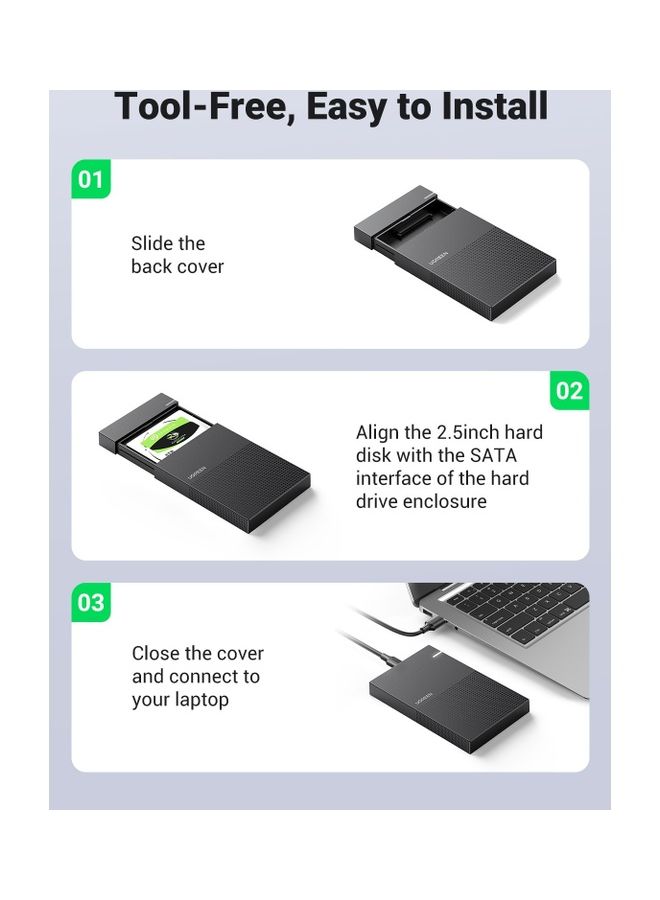 Tool-Free, Easy to Install

01

Slide the back cover

UGREEN

02

Align the 2.5inch hard disk with the SATA interface of the hard drive enclosure

UGREEN

03

Close the cover and connect to your laptop

UGREEN