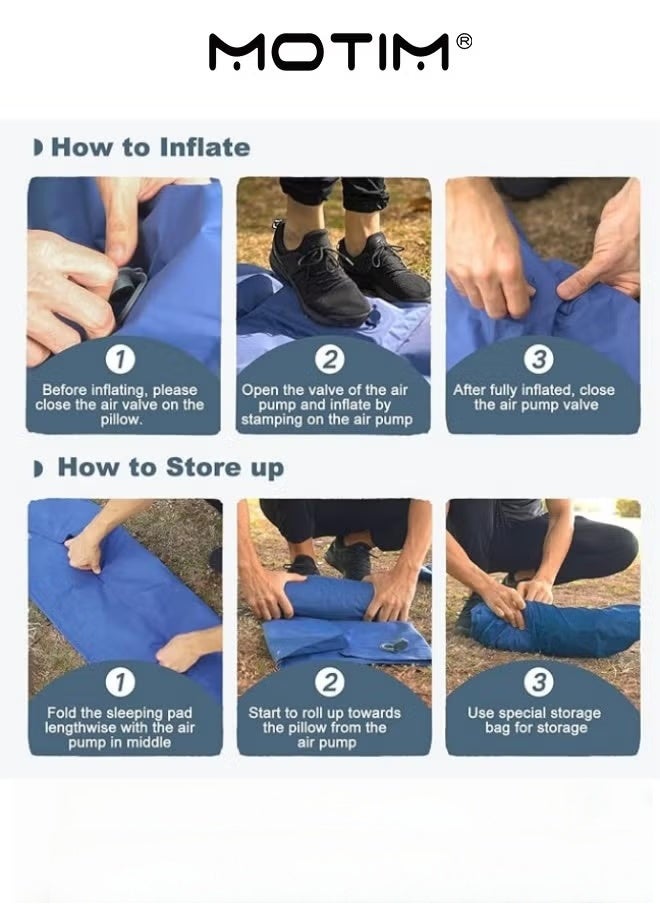 MOTIM®

How to Inflate

1
Before inflating, please close the air valve on the pillow.

2
Open the valve of the air pump and inflate by stamping on the air pump

3
After fully inflated, close the air pump valve

How to Store up

1
Fold the sleeping pad lengthwise with the air pump in middle

2
Start to roll up towards the pillow from the air pump

3
Use special storage bag for storage