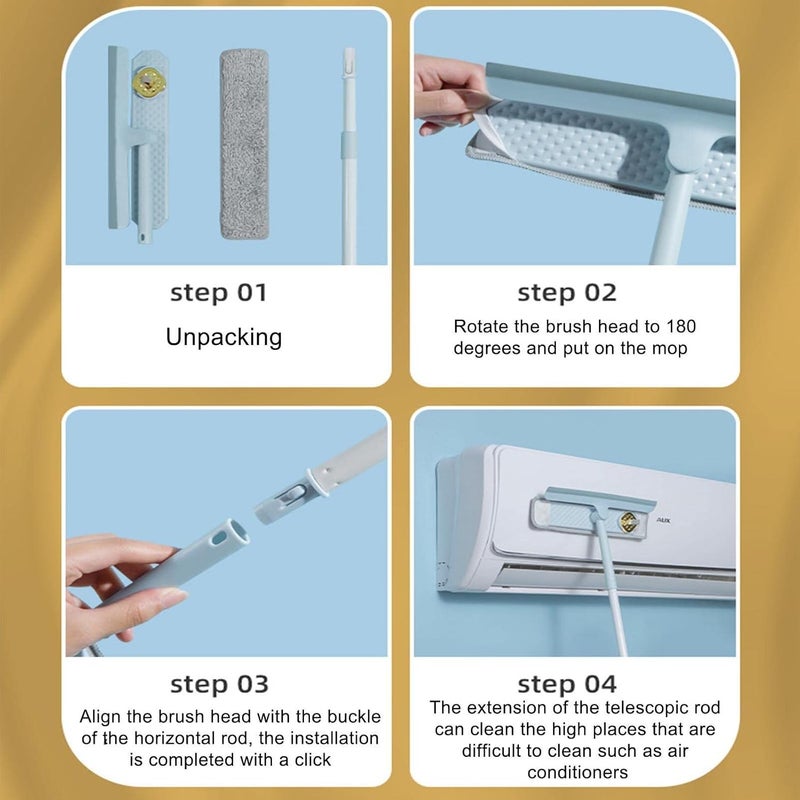 step 01
Unpacking

step 02
Rotate the brush head to 180 degrees and put on the mop

step 03
Align the brush head with the buckle of the horizontal rod, the installation is completed with a click

AUX

step 04
The extension of the telescopic rod can clean the high places that are difficult to clean such as air conditioners