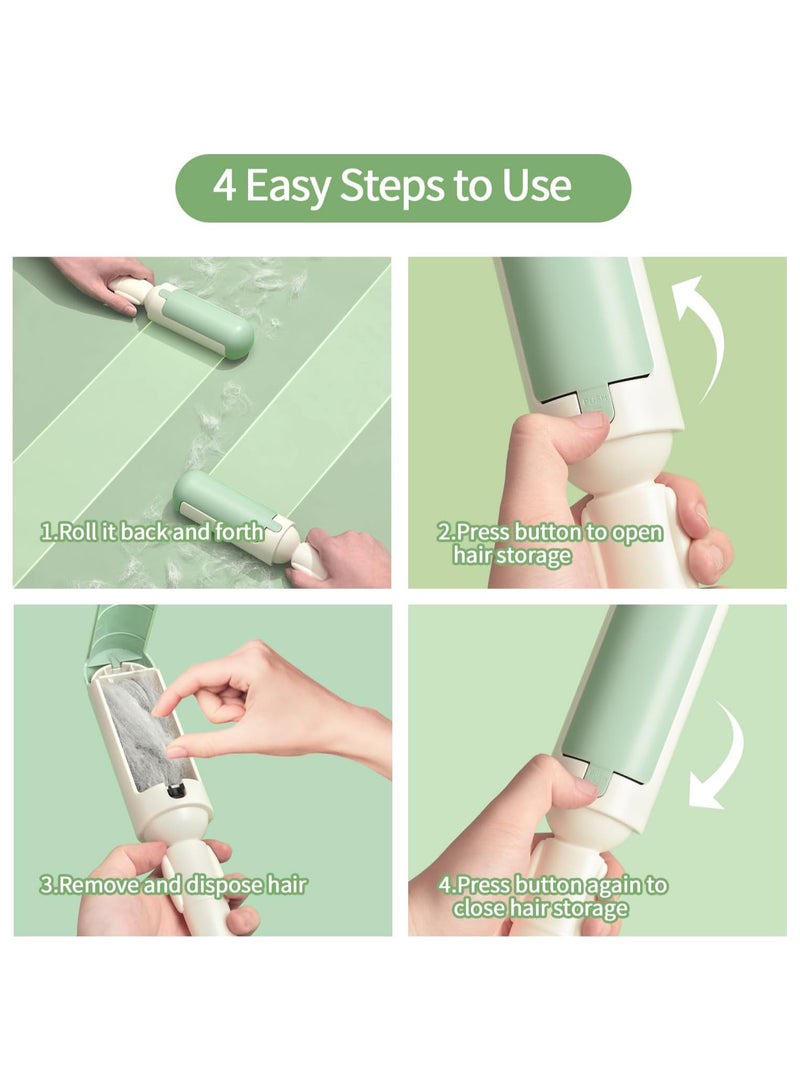 4 Easy Steps to Use

1.Roll it back and forth

2.Press button to open hair storage

3.Remove and dispose hair

4.Press button again to close hair storage