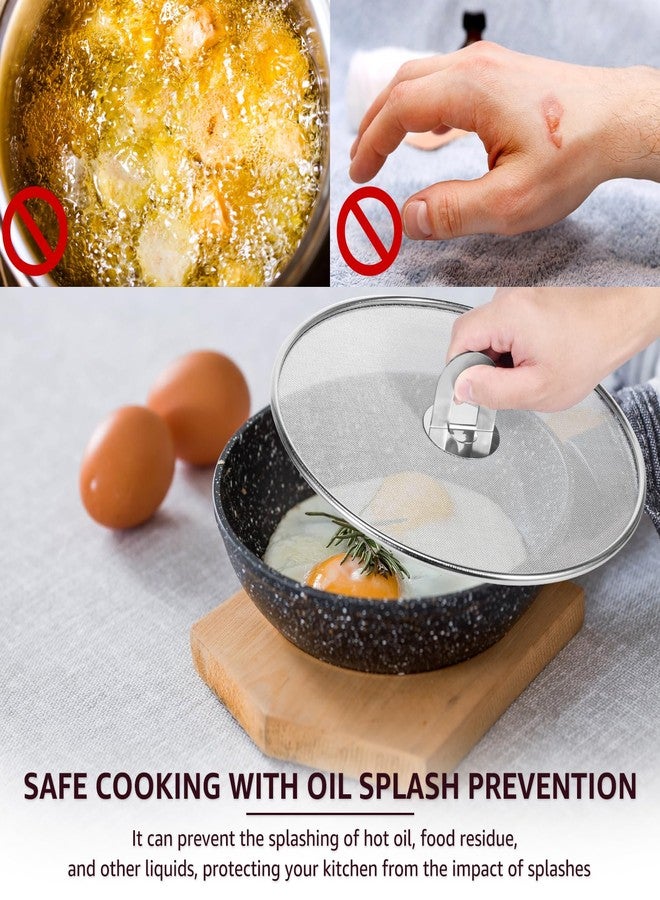 SAFE COOKING WITH OIL SPLASH PREVENTION

It can prevent the splashing of hot oil, food residue, and other liquids, protecting your kitchen from the impact of splashes