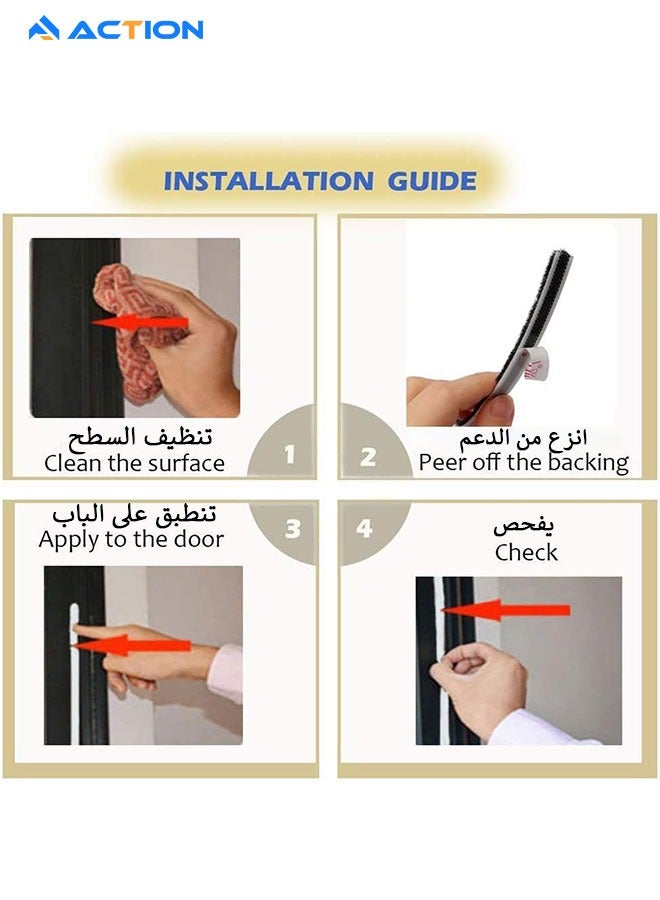 ACTION

INSTALLATION GUIDE

تنظيف السطح
Clean the surface
1

2
انزع من الدعم
Peer off the backing

تنطبق على الباب
Apply to the door
3

4
يفحص
Check