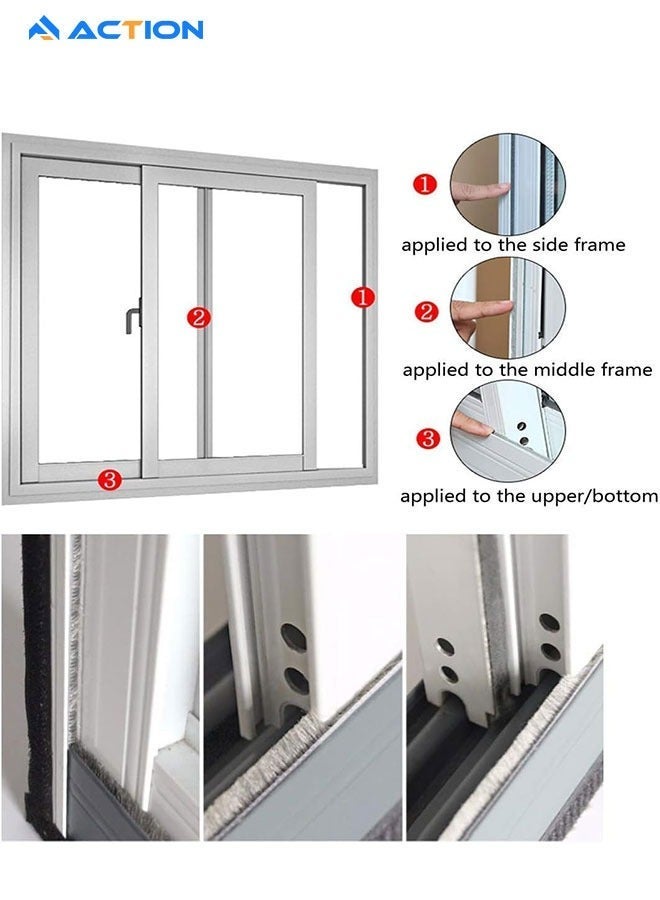 ACTION

2

1

3

1

applied to the side frame

2

applied to the middle frame

3

applied to the upper/bottom