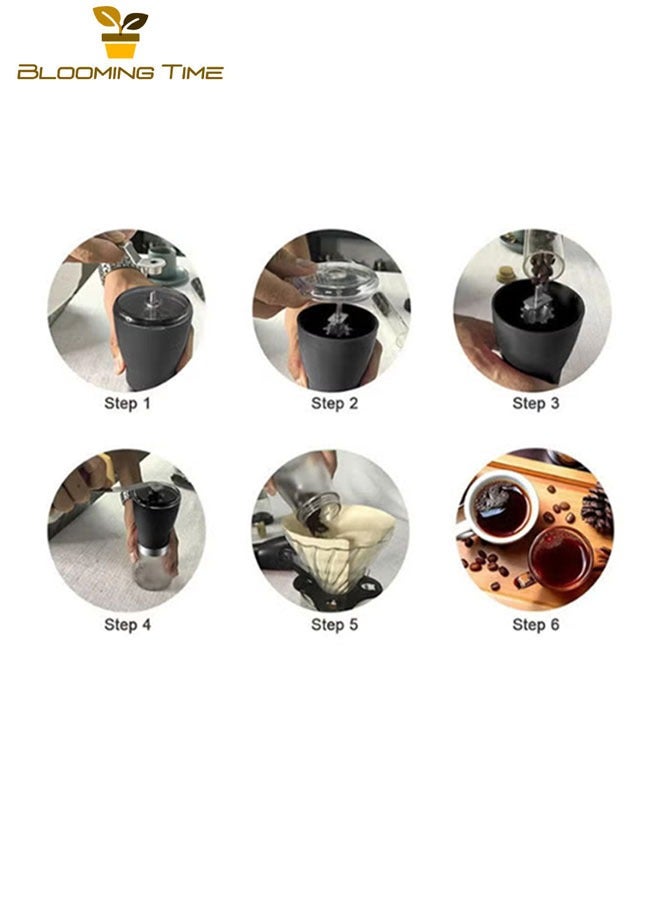 BLOOMING TIME

Step 1

Step 2

Step 3

Step 4

Step 5

Step 6