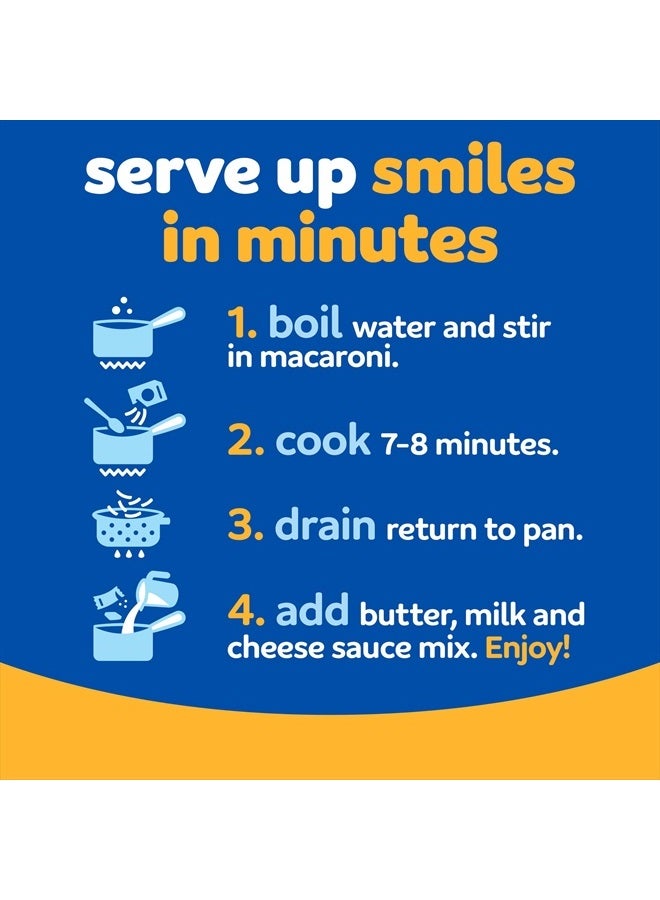 serve up smiles in minutes

1. boil water and stir in macaroni.

2. cook 7-8 minutes.

3. drain return to pan.

4. add butter, milk and cheese sauce mix. Enjoy!