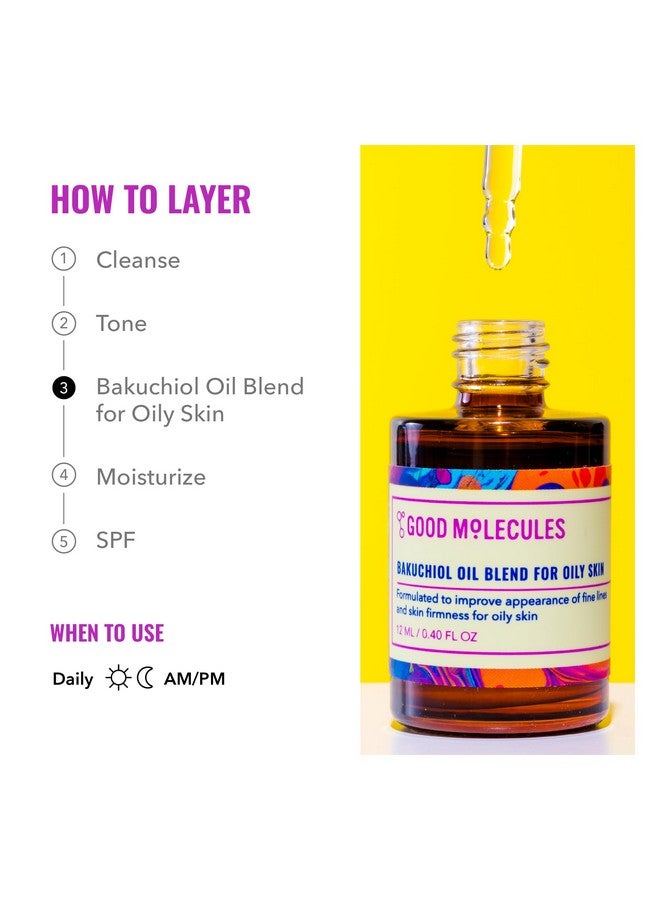 HOW TO LAYER

1 Cleanse

2 Tone

3 Bakuchiol Oil Blend for Oily Skin

4 Moisturize

5 SPF

WHEN TO USE

Daily AM/PM

GOOD MOLECULES

BAKUCHIOL OIL BLEND FOR OILY SKIN

Formulated to improve appearance of fine lines and skin firmness for oily skin

12 ML / 0.40 FL OZ