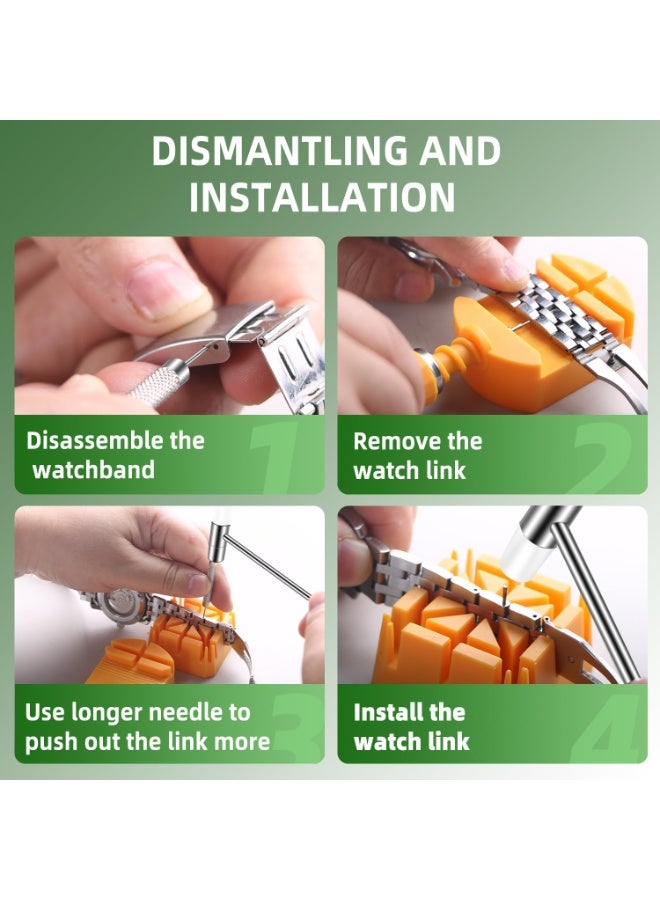 DISMANTLING AND INSTALLATION

Disassemble the watchband

1

Remove the watch link

2

Use longer needle to push out the link more

3

Install the watch link

4