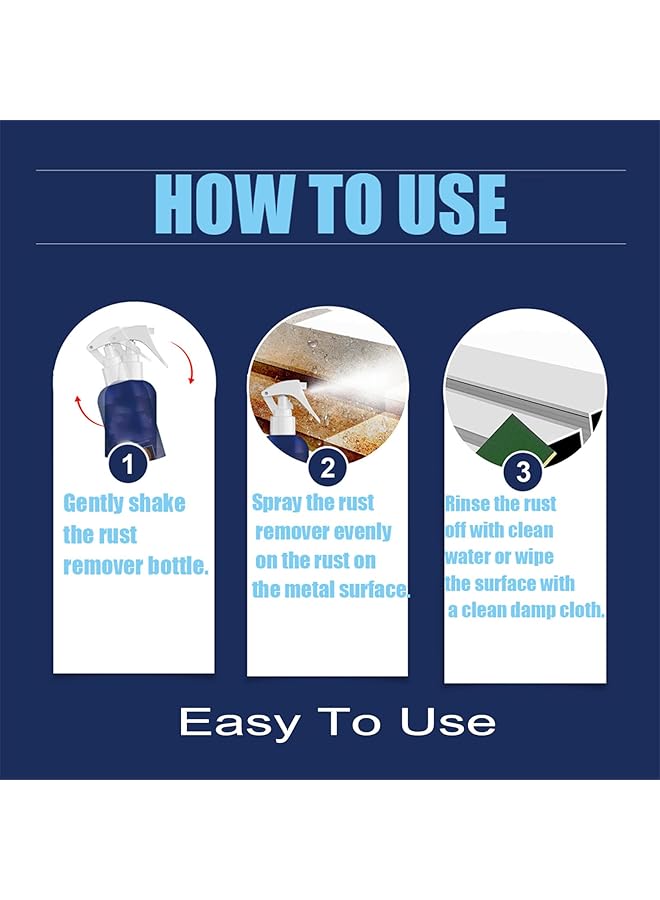 HOW TO USE

1
Gently shake the rust remover bottle.

2
Spray the rust remover evenly on the rust on the metal surface.

3
Rinse the rust off with clean water or wipe the surface with a clean damp cloth.

Easy To Use