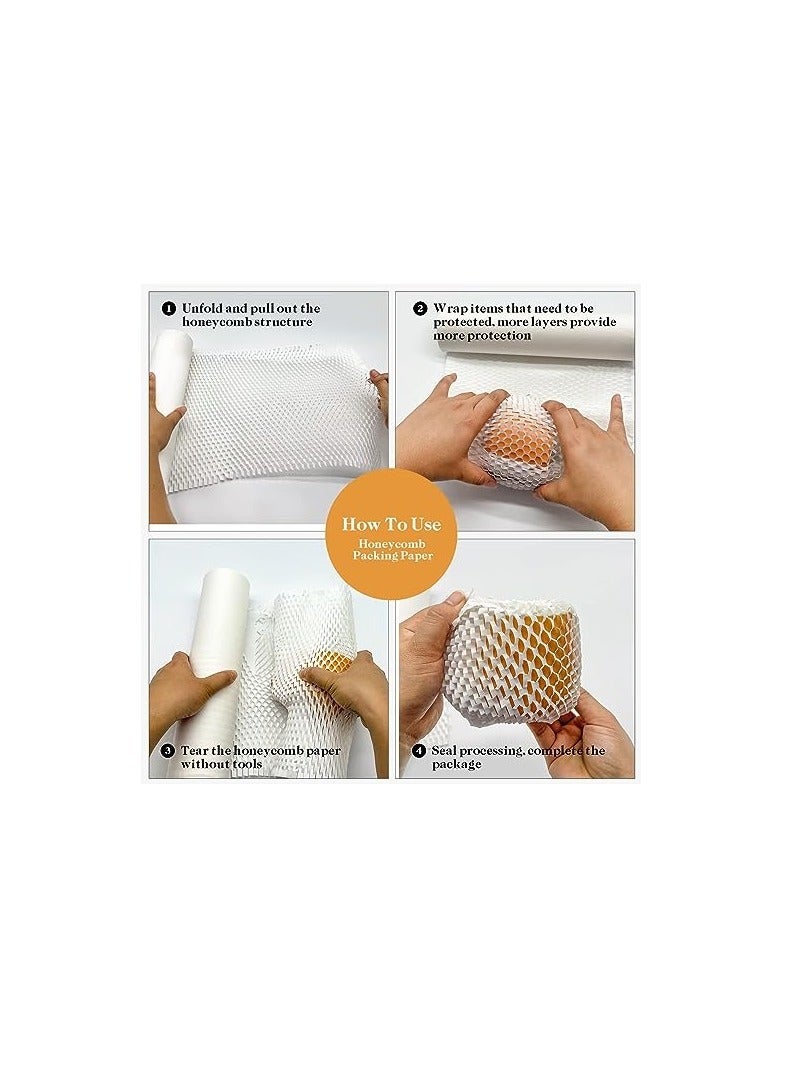 1 Unfold and pull out the honeycomb structure

2 Wrap items that need to be protected, more layers provide more protection

How To Use
Honeycomb Packing Paper

3 Tear the honeycomb paper without tools

4 Seal processing, complete the package