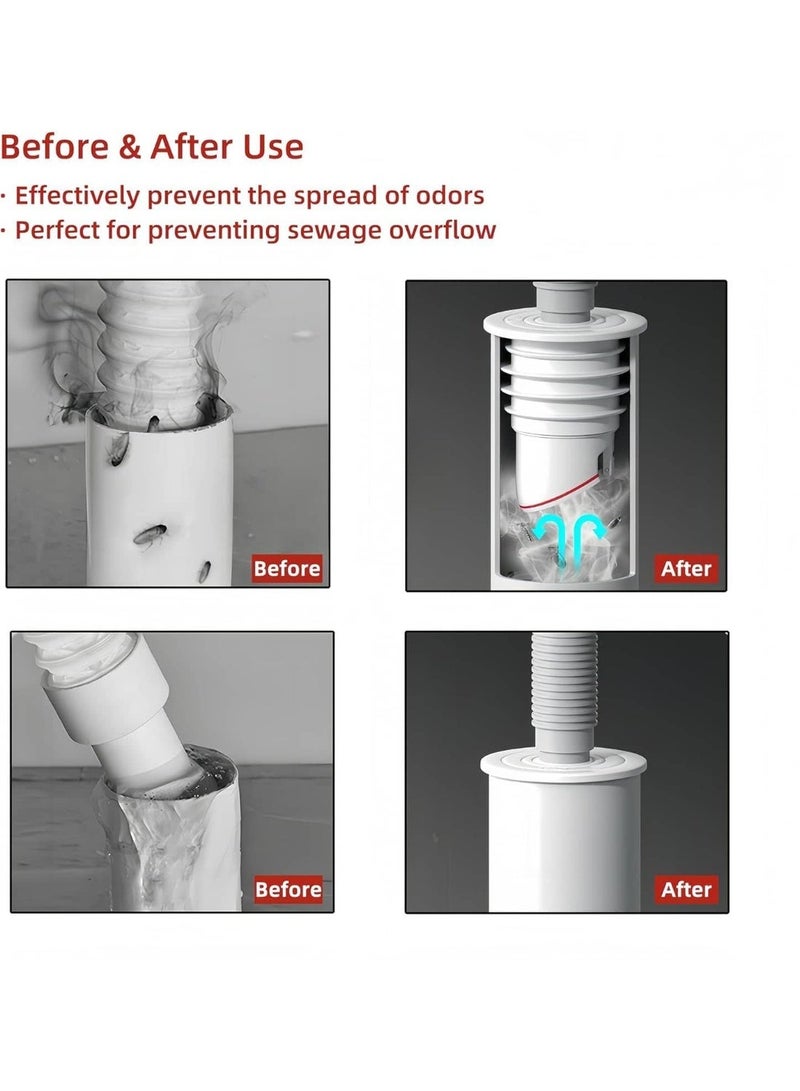 Before & After Use

· Effectively prevent the spread of odors
· Perfect for preventing sewage overflow

Before

After

Before

After