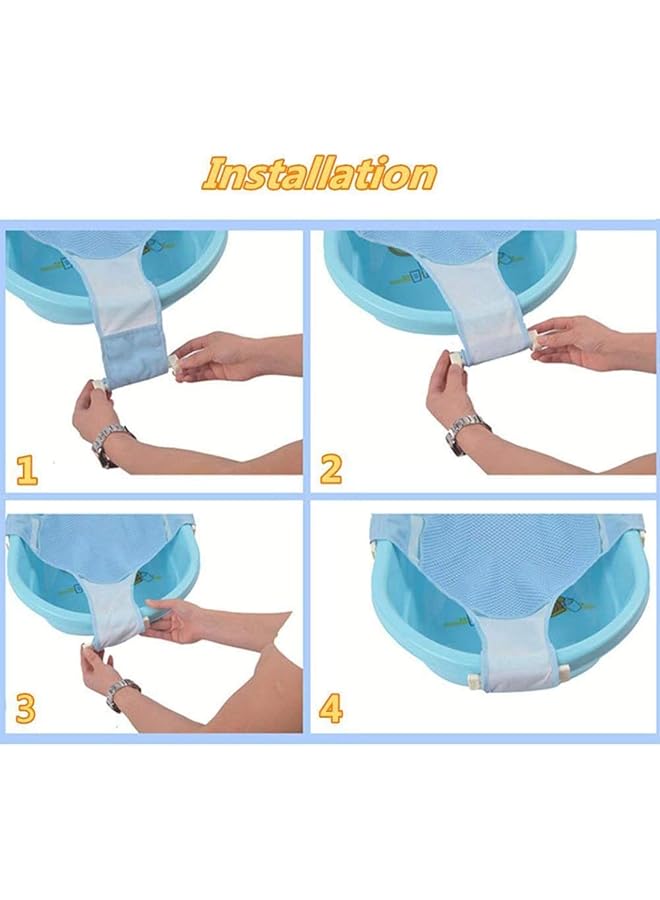 Installation

1

2

3

4