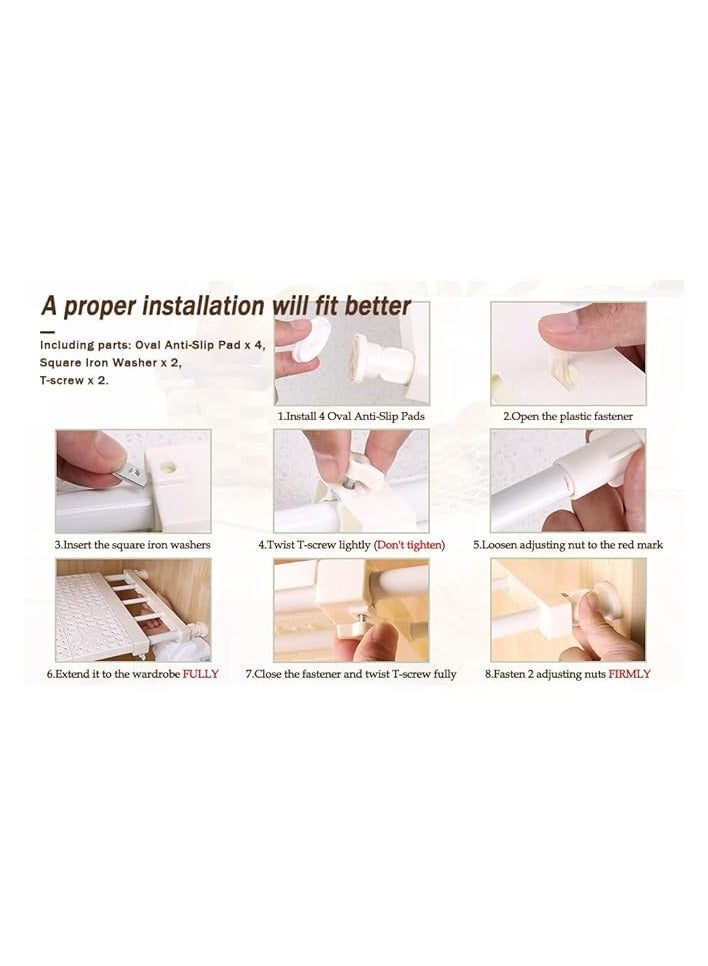 A proper installation will fit better

Including parts: Oval Anti-Slip Pad x 4,
Square Iron Washer x 2,
T-screw x 2.

1.Install 4 Oval Anti-Slip Pads

2.Open the plastic fastener

3.Insert the square iron washers

4.Twist T-screw lightly (Don't tighten)

5.Loosen adjusting nut to the red mark

6.Extend it to the wardrobe FULLY

7.Close the fastener and twist T-screw fully

8.Fasten 2 adjusting nuts FIRMLY