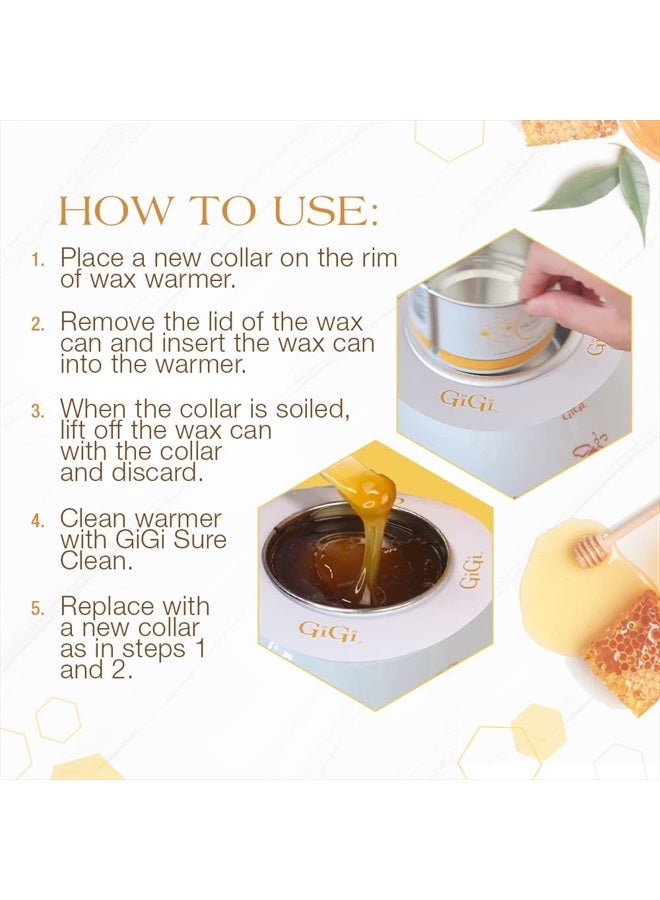 HOW TO USE:

1. Place a new collar on the rim of wax warmer.

2. Remove the lid of the wax can and insert the wax can into the warmer.

3. When the collar is soiled, lift off the wax can with the collar and discard.

4. Clean warmer with GiGi Sure Clean.

5. Replace with a new collar as in steps 1 and 2.

GiGi

GiGi

GiGi

GiGi