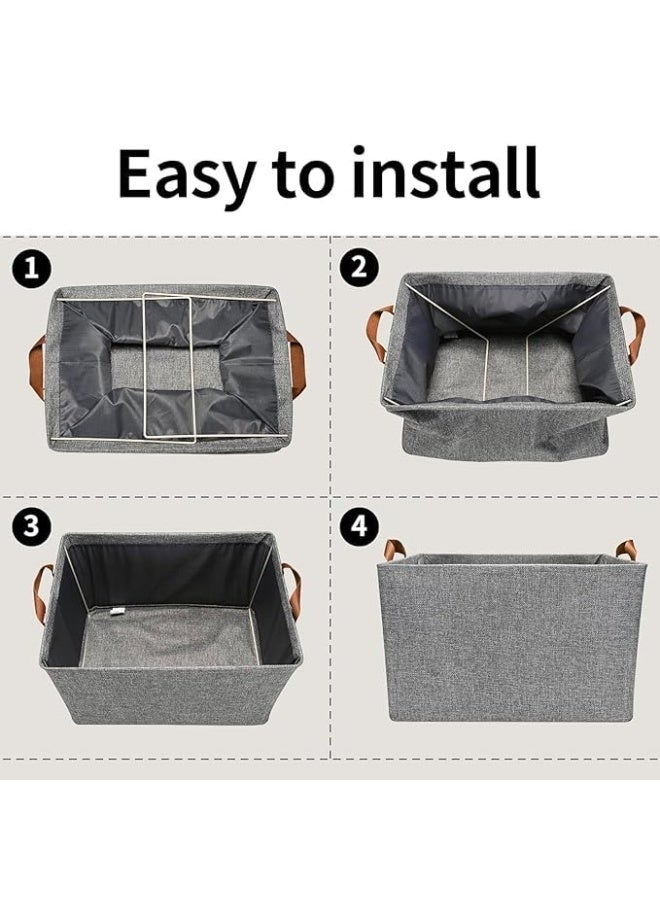 Easy to install

1

2

3

4