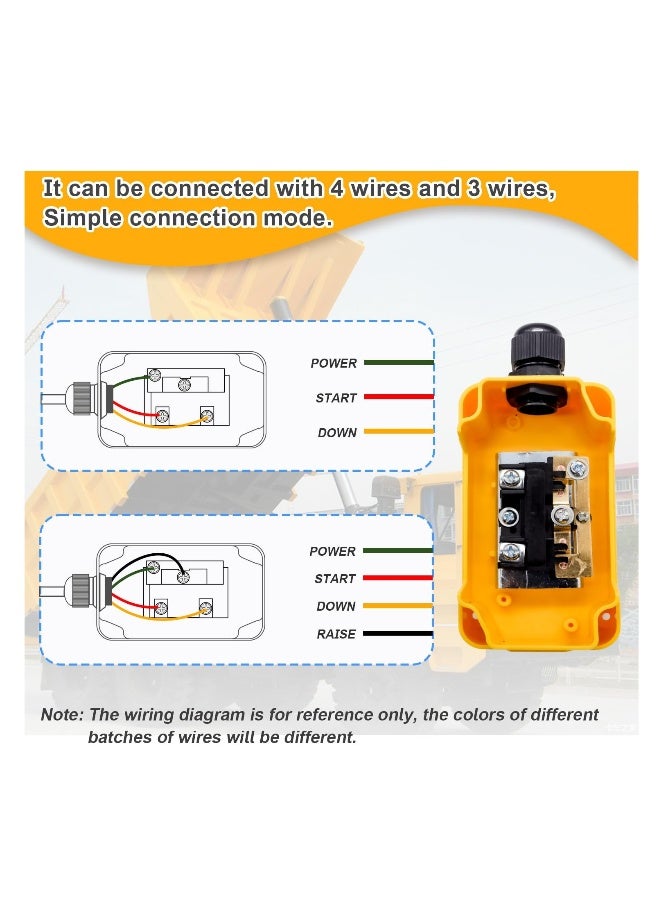 It can be connected with 4 wires and 3 wires, Simple connection mode.

POWER
START
DOWN

POWER
START
DOWN
RAISE

Note: The wiring diagram is for reference only, the colors of different batches of wires will be different.