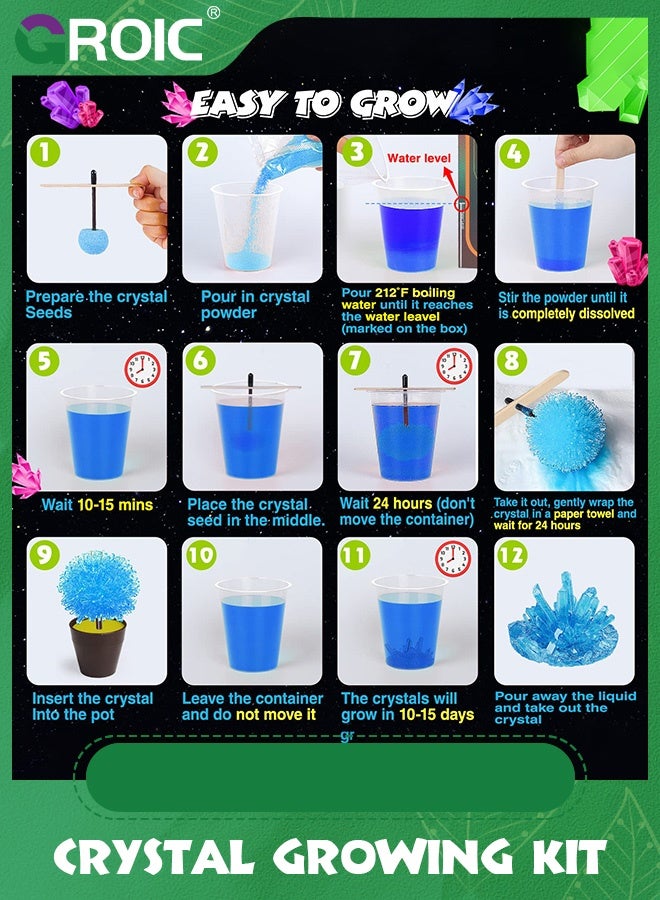 GROIC®

EASY TO GROW

1
Prepare the crystal Seeds

2
Pour in crystal powder

3
Water level
Pour 212°F boiling water until it reaches the water leavel (marked on the box)

4
Stir the powder until it is completely dissolved

5
Wait 10-15 mins

6
Place the crystal seed in the middle.

7
Wait 24 hours (don't move the container)

8
Take it out, gently wrap the crystal in a paper towel and wait for 24 hours

9
Insert the crystal into the pot

10
Leave the container and do not move it

11
The crystals will grow in 10-15 days
gr

12
Pour away the liquid and take out the crystal

CRYSTAL GROWING KIT