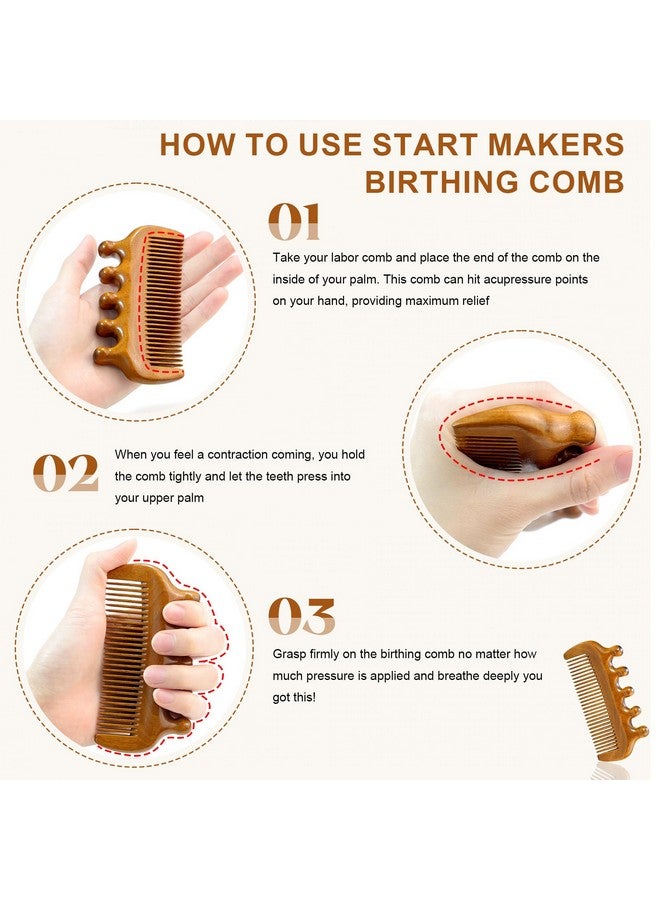 HOW TO USE START MAKERS BIRTHING COMB

01

Take your labor comb and place the end of the comb on the inside of your palm. This comb can hit acupressure points on your hand, providing maximum relief

02

When you feel a contraction coming, you hold the comb tightly and let the teeth press into your upper palm

03

Grasp firmly on the birthing comb no matter how much pressure is applied and breathe deeply you got this!