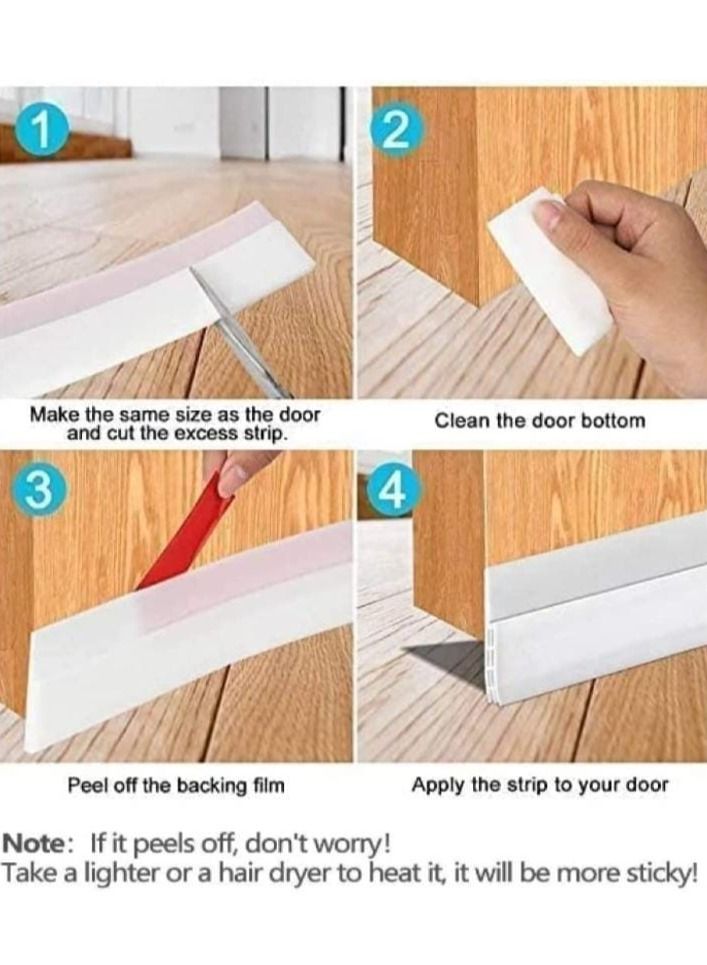 1

Make the same size as the door and cut the excess strip.

2

Clean the door bottom

3

Peel off the backing film

4

Apply the strip to your door

Note: If it peels off, don't worry!
Take a lighter or a hair dryer to heat it, it will be more sticky!