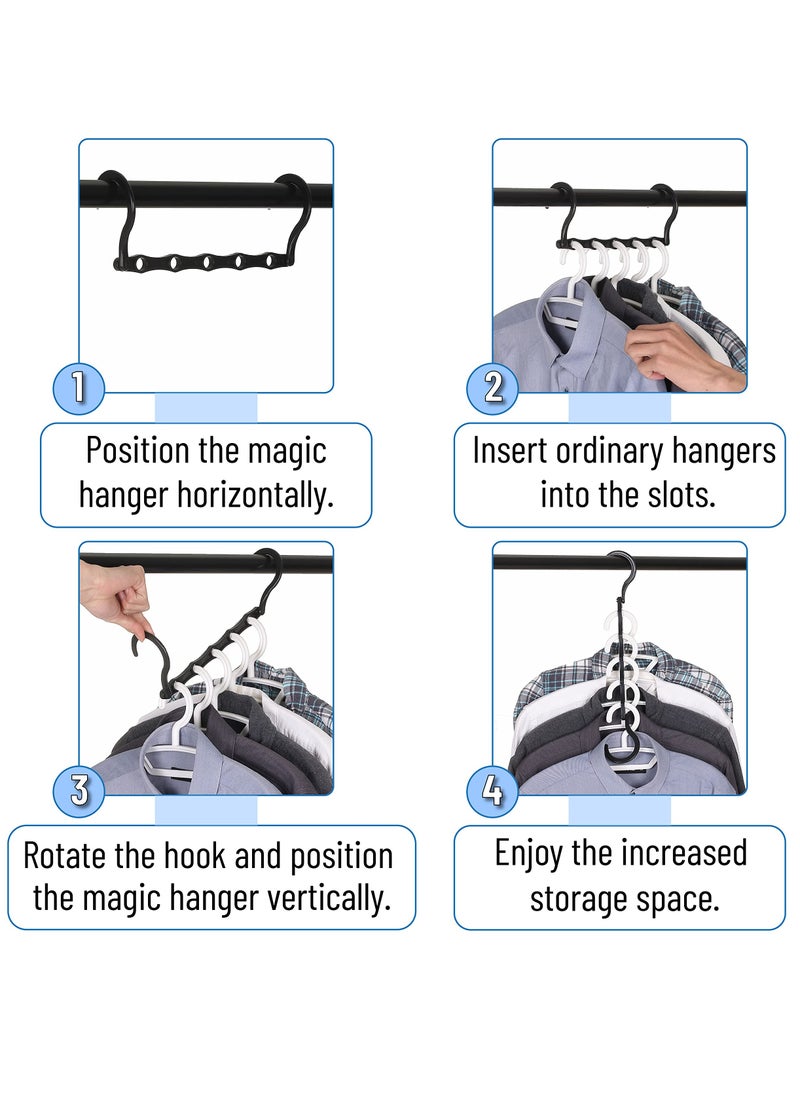 1

Position the magic hanger horizontally.

2

Insert ordinary hangers into the slots.

3

Rotate the hook and position the magic hanger vertically.

4

Enjoy the increased storage space.