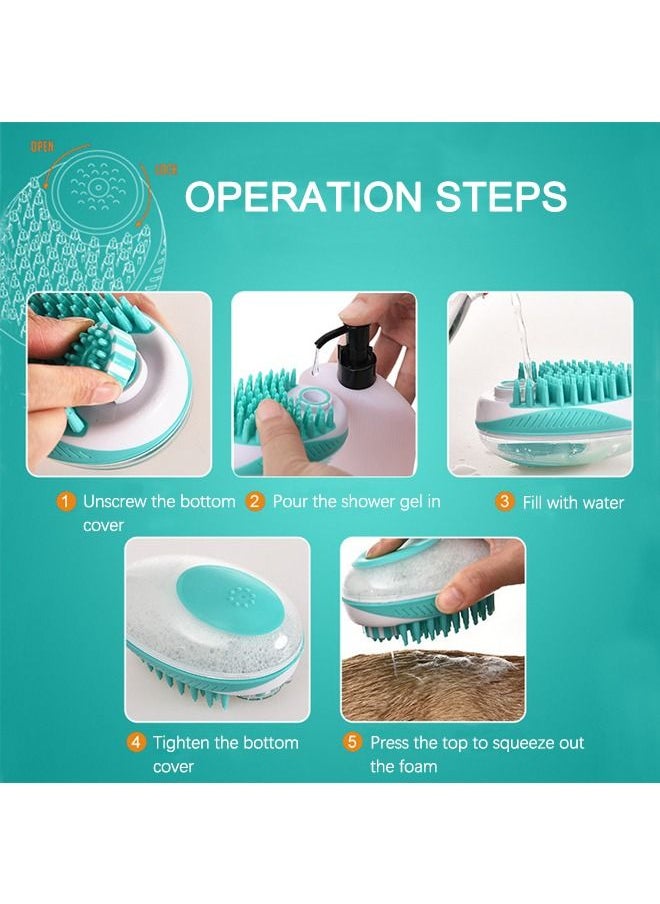 OPEN

OPEN

OPERATION STEPS

1 Unscrew the bottom cover

2 Pour the shower gel in

3 Fill with water

4 Tighten the bottom cover

5 Press the top to squeeze out the foam