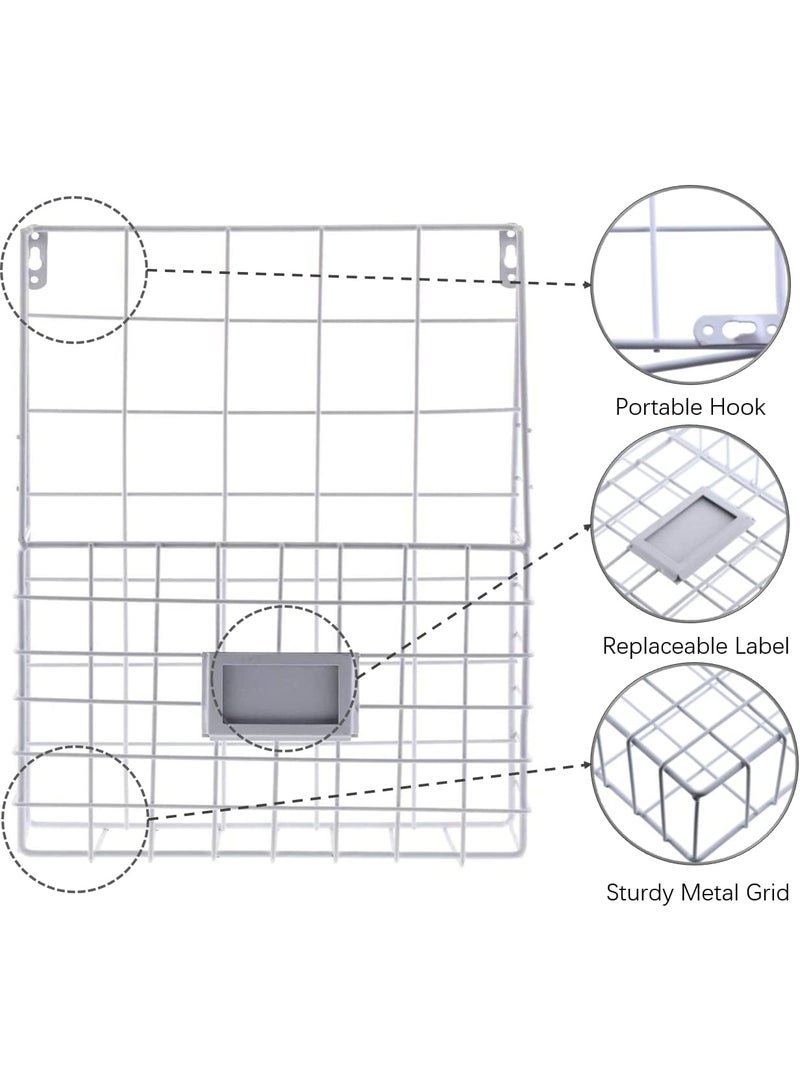 Portable Hook

Replaceable Label

Sturdy Metal Grid