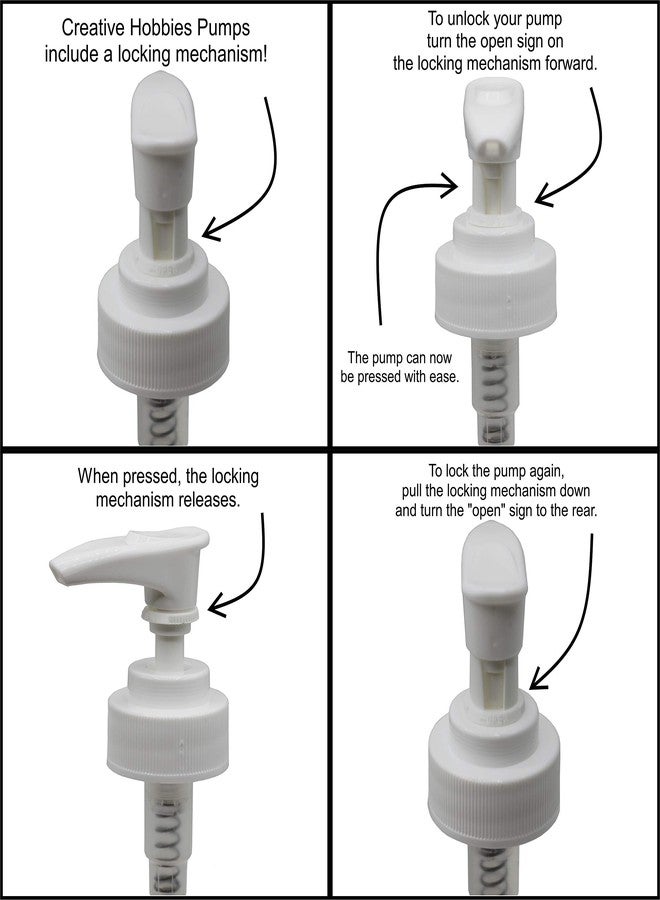 Creative Hobbies Pumps include a locking mechanism!

To unlock your pump turn the open sign on the locking mechanism forward.

The pump can now be pressed with ease.

When pressed, the locking mechanism releases.

To lock the pump again, pull the locking mechanism down and turn the "open" sign to the rear.