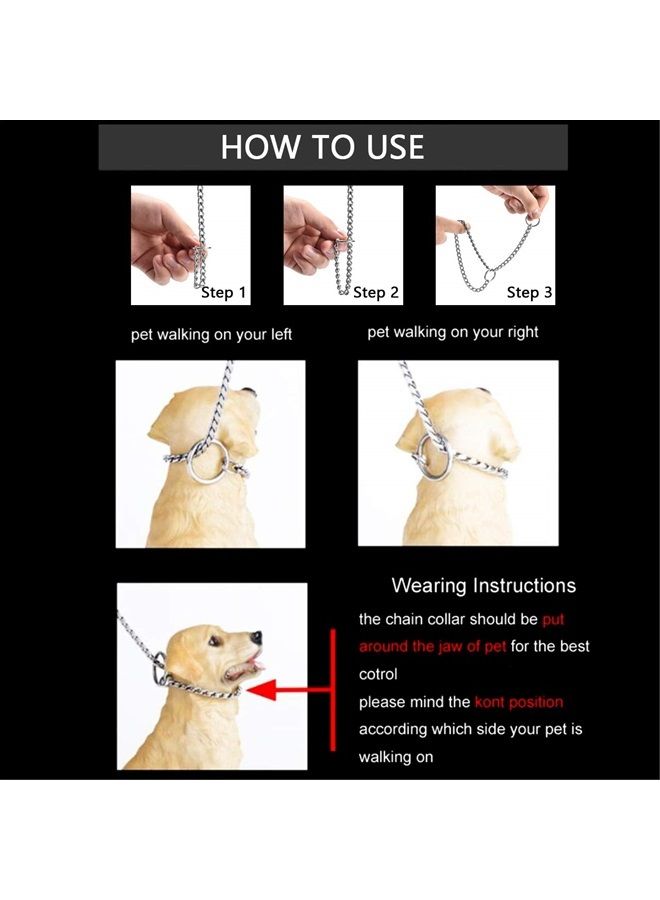 HOW TO USE

Step 1

Step 2

Step 3

pet walking on your left

pet walking on your right

Wearing Instructions

the chain collar should be put around the jaw of pet for the best cotrol
please mind the kont position according which side your pet is walking on