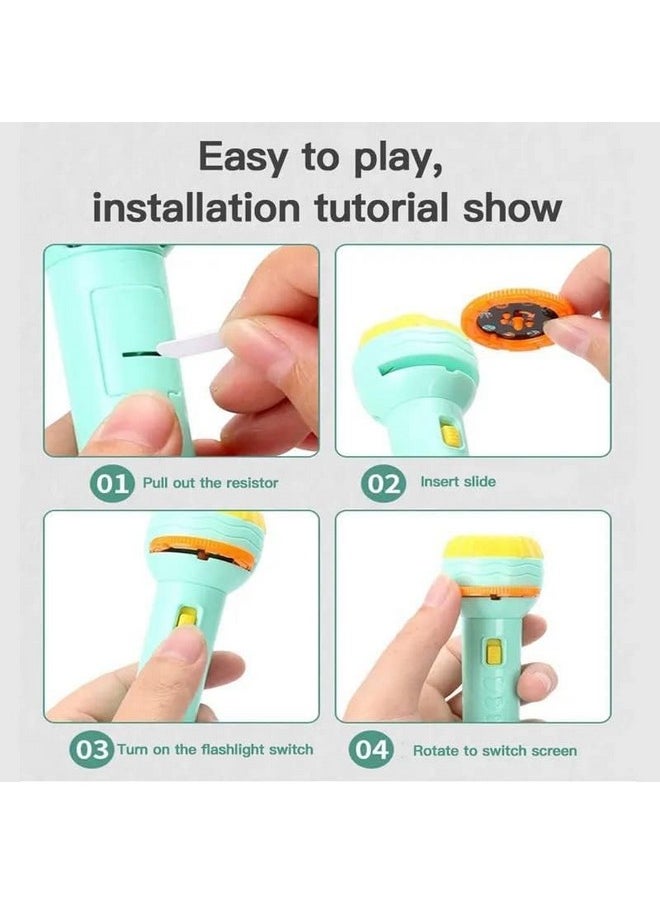 Easy to play,
installation tutorial show

01 Pull out the resistor

02 Insert slide

03 Turn on the flashlight switch

04 Rotate to switch screen