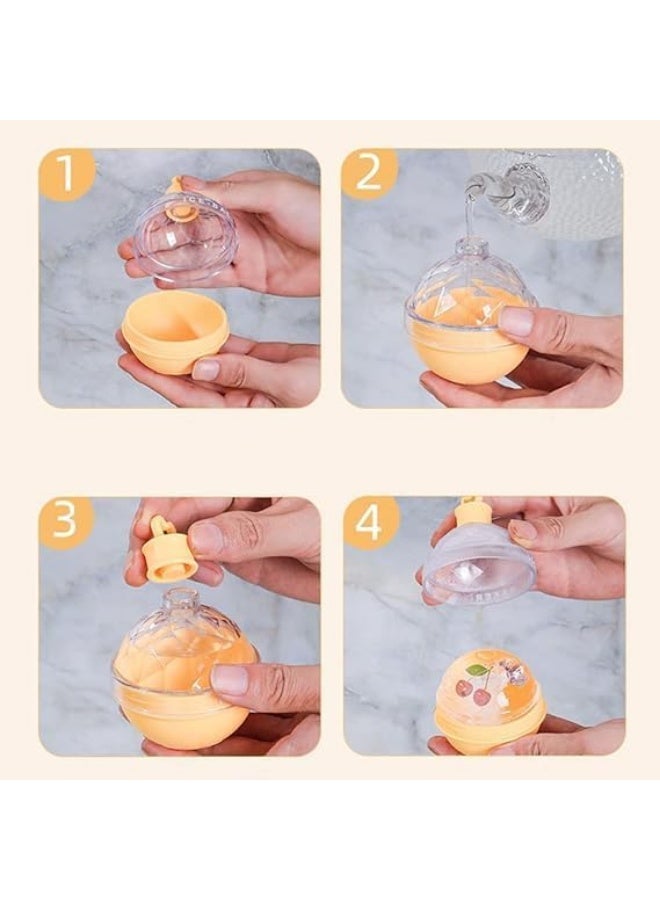 1

2

3

4